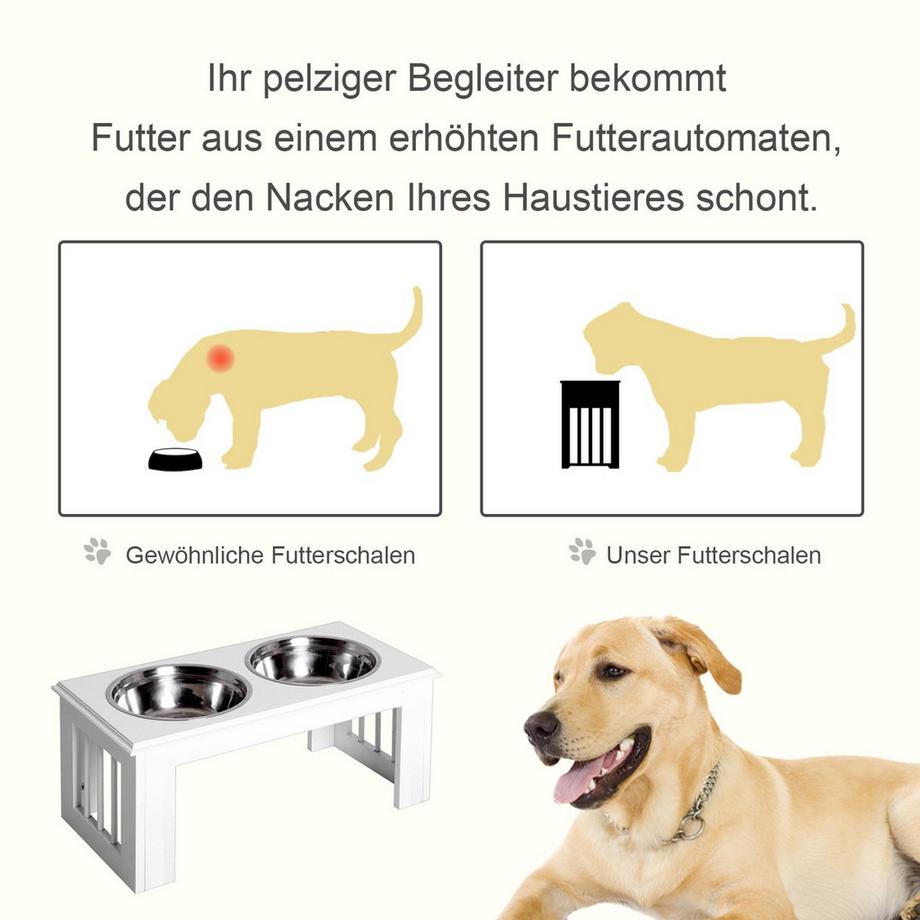 Ihr pelziger Begleiter bekommt Futter aus einem erhöhten Futterautomaten, der den Nacken Ihres Haustieres schont.

Gewöhnliche Futterschalen

Unser Futterschalen