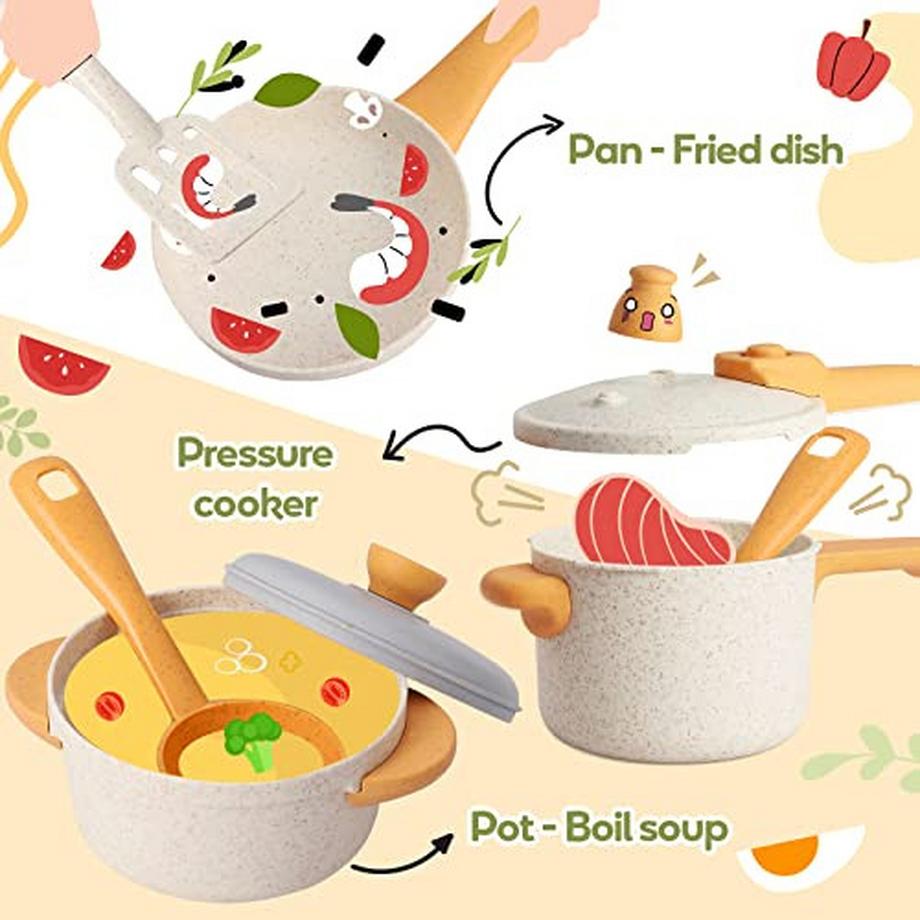 Pan - Fried dish

Pressure cooker

Pot - Boil soup