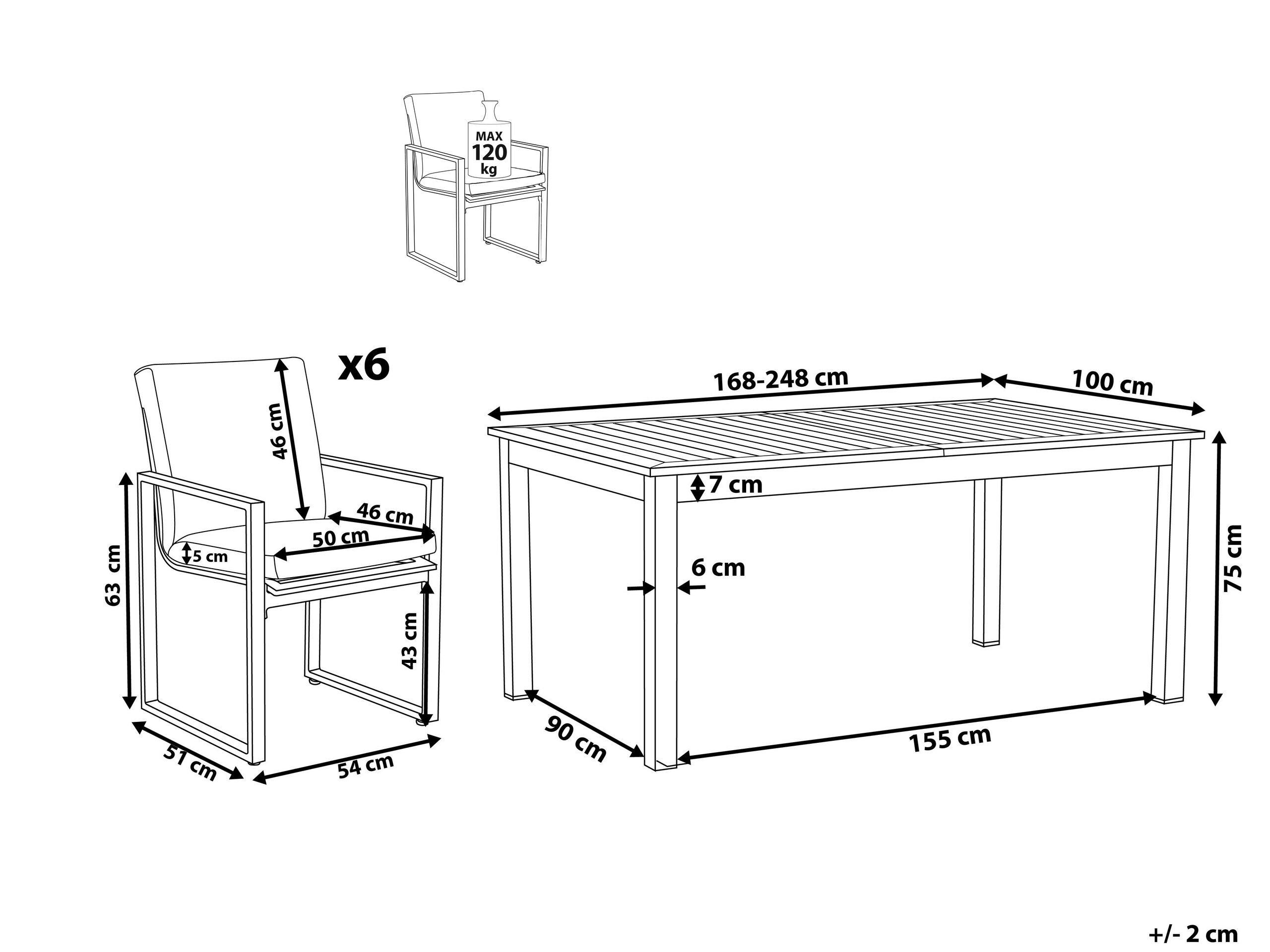 MAX
120
kg

x6

46 cm
46 cm
50 cm
5 cm
63 cm
43 cm
51 cm
54 cm

168-248 cm
100 cm
7 cm
6 cm
75 cm
90 cm
155 cm

+/- 2 cm