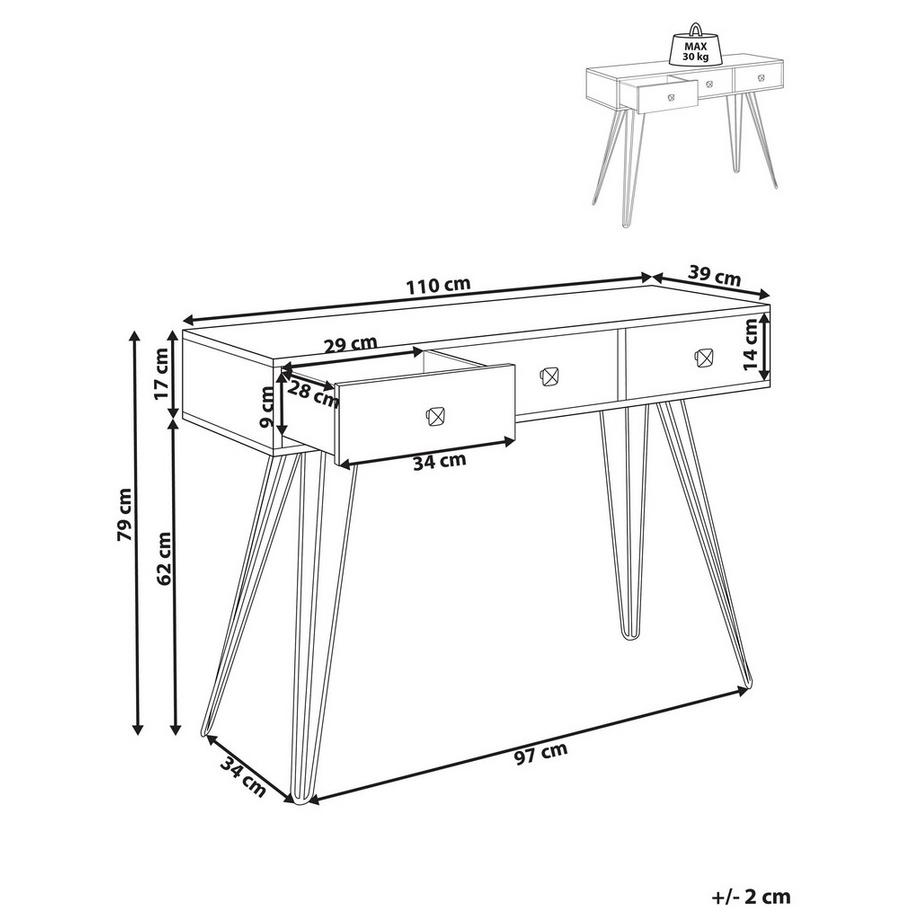 MAX
30 kg

110 cm
39 cm
29 cm
14 cm
17 cm
28 cm
9 cm
34 cm
79 cm
62 cm
34 cm
97 cm

+/- 2 cm