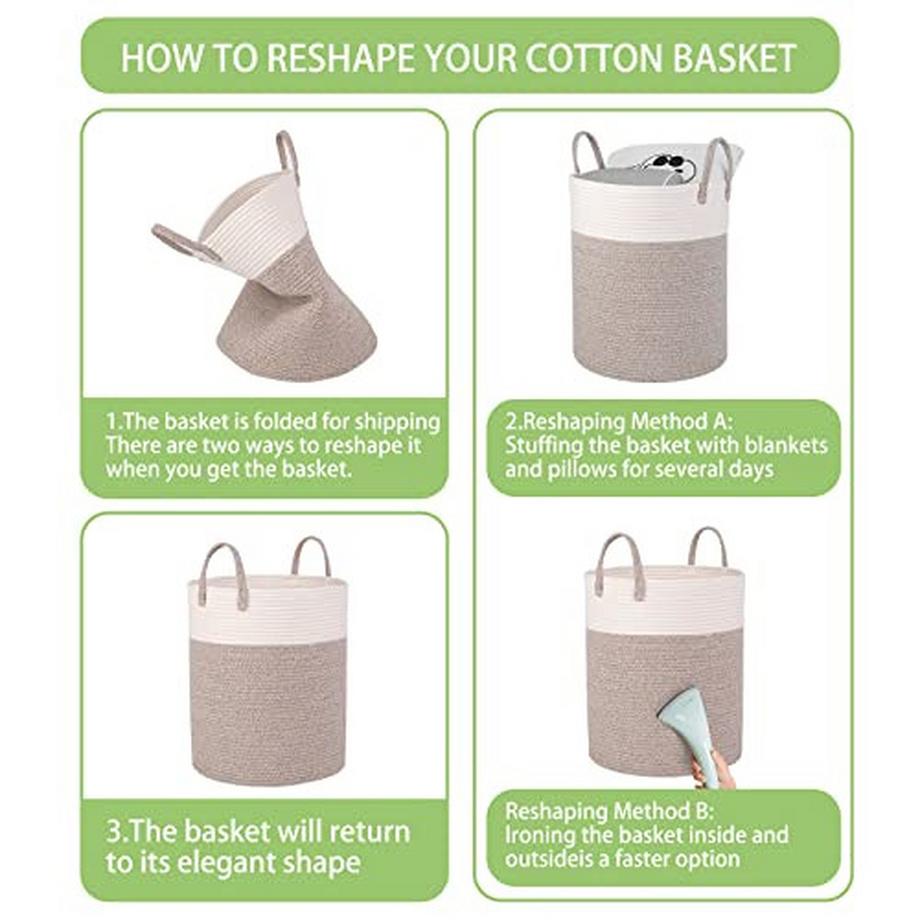 HOW TO RESHAPE YOUR COTTON BASKET

1.The basket is folded for shipping There are two ways to reshape it when you get the basket.

2.Reshaping Method A: Stuffing the basket with blankets and pillows for several days

3.The basket will return to its elegant shape

Reshaping Method B: Ironing the basket inside and outsideis a faster option