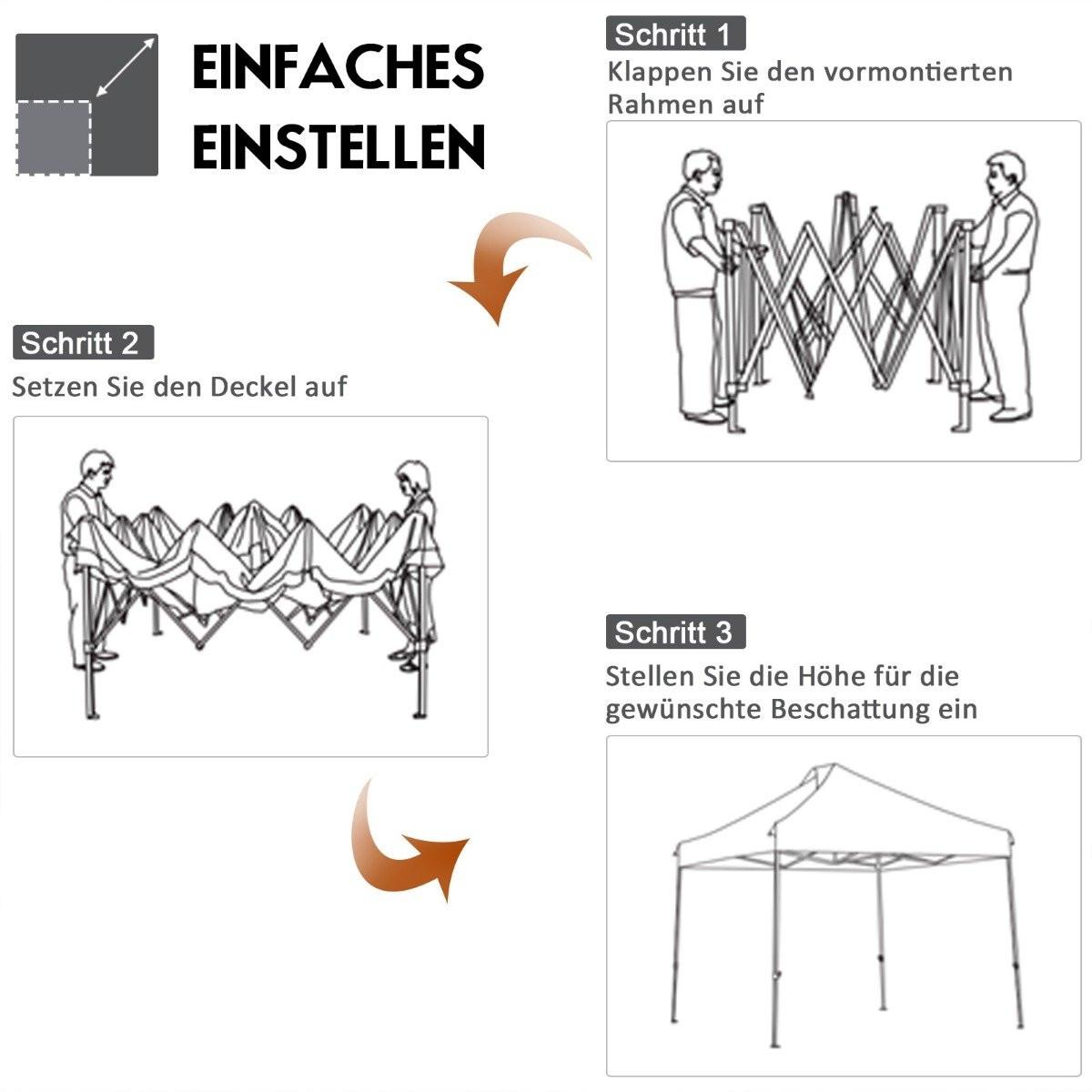 EINFACHES EINSTELLEN

Schritt 1
Klappen Sie den vormontierten Rahmen auf

Schritt 2
Setzen Sie den Deckel auf

Schritt 3
Stellen Sie die Höhe für die gewünschte Beschattung ein