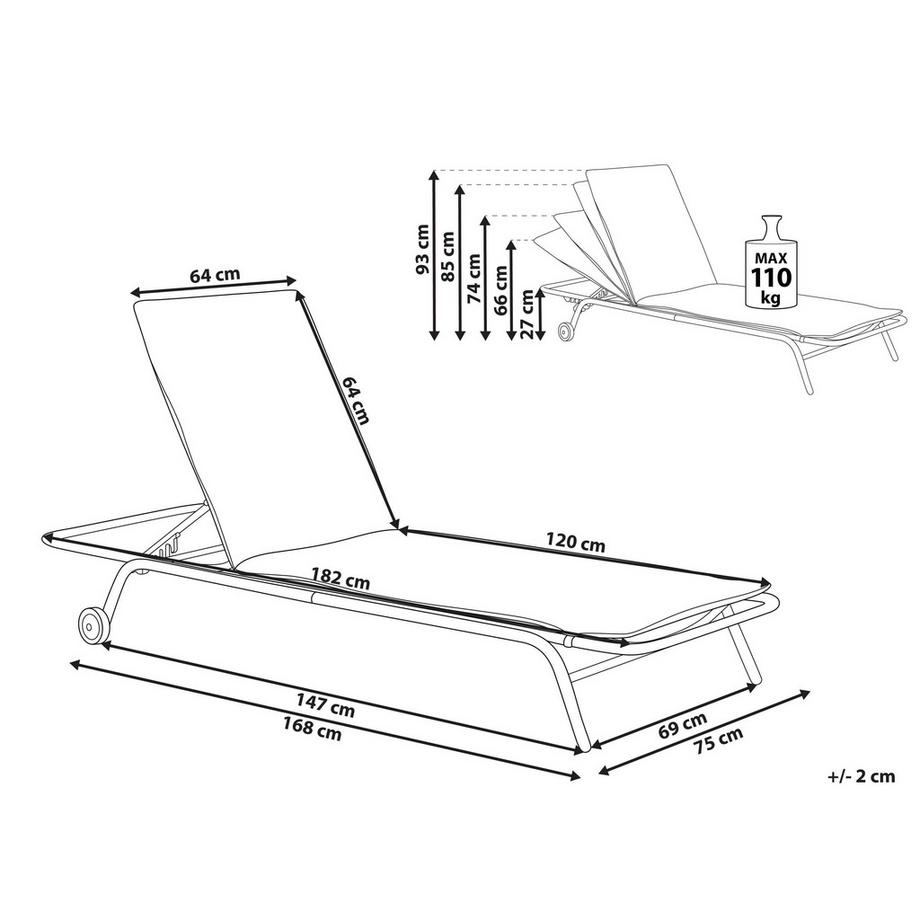 93 cm
85 cm
74 cm
66 cm
27 cm

MAX
110
kg

64 cm

64 cm

120 cm

182 cm

147 cm
168 cm

69 cm
75 cm

+/- 2 cm