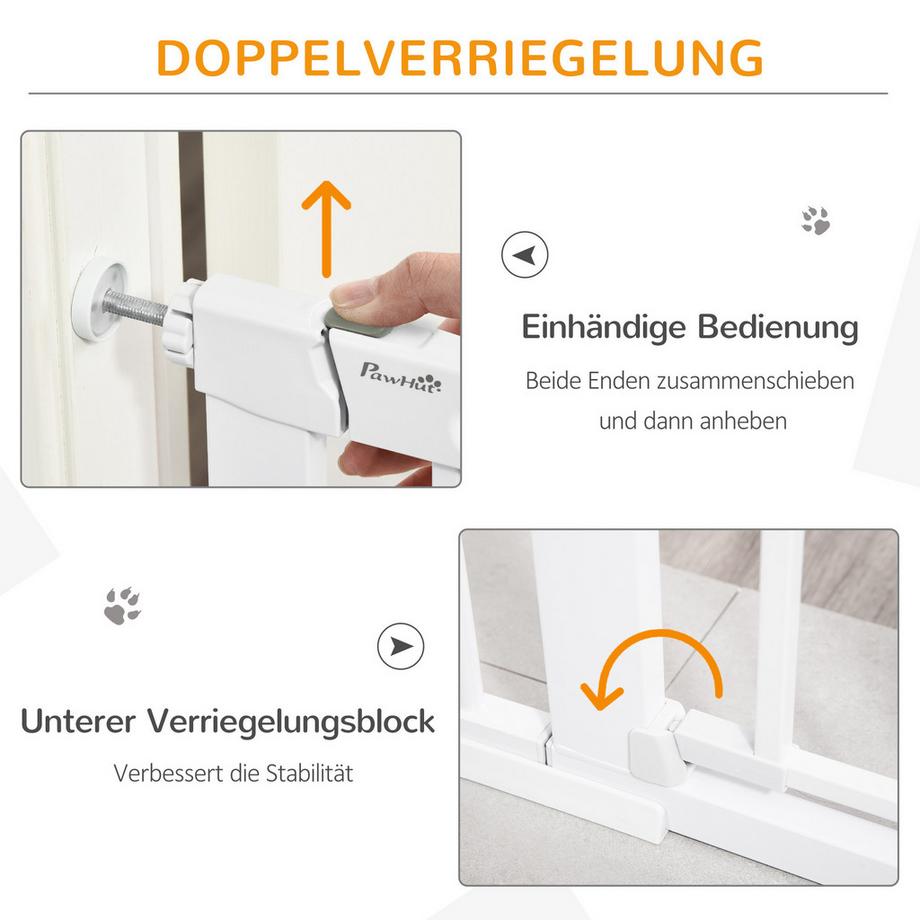 DOPPELVERRIEGELUNG

PawHut

Einhändige Bedienung

Beide Enden zusammenschieben und dann anheben

Unterer Verriegelungsblock

Verbessert die Stabilität