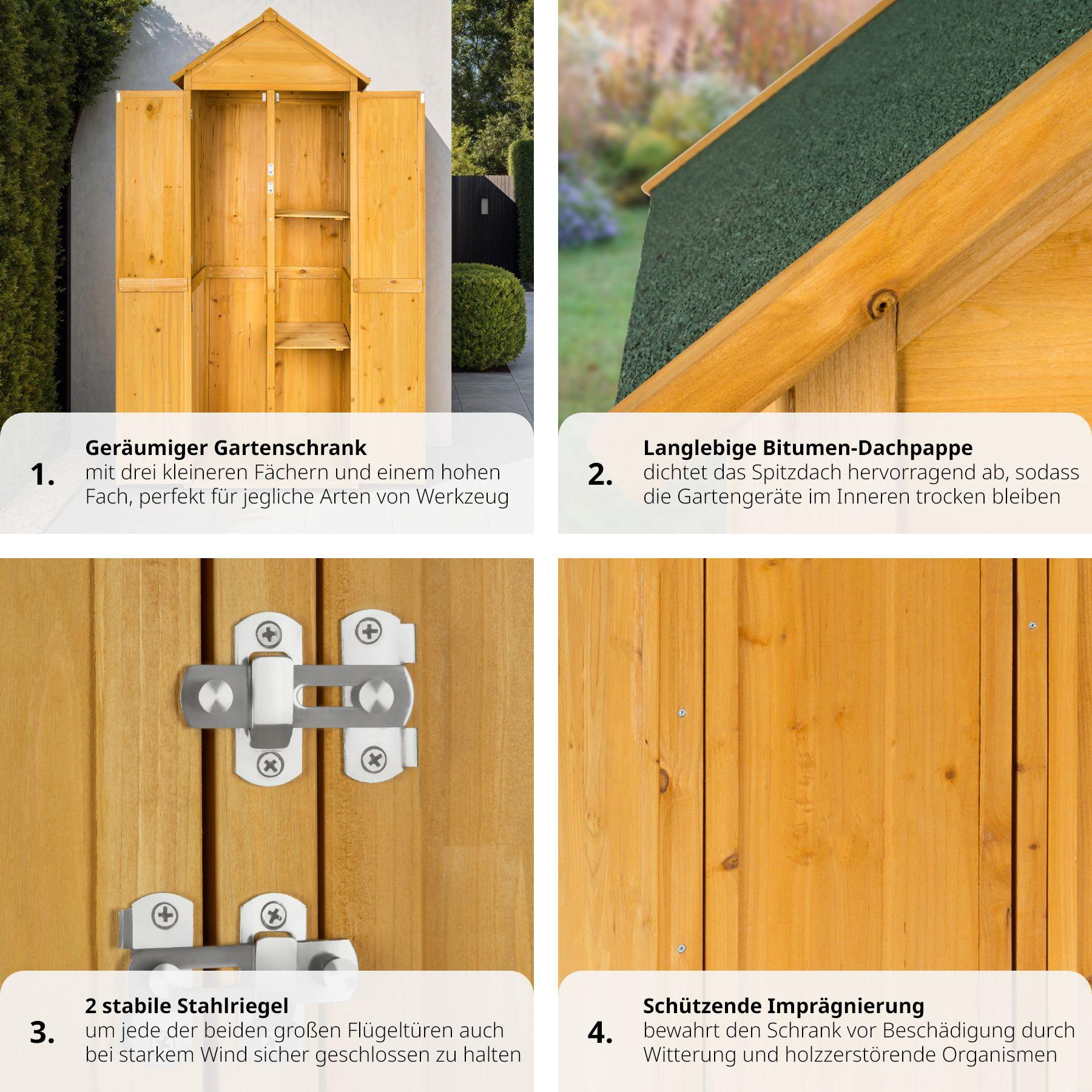 1.
Geräumiger Gartenschrank
mit drei kleineren Fächern und einem hohen Fach, perfekt für jegliche Arten von Werkzeug

2.
Langlebige Bitumen-Dachpappe
dichtet das Spitzdach hervorragend ab, sodass die Gartengeräte im Inneren trocken bleiben

3.
2 stabile Stahlriegel
um jede der beiden großen Flügeltüren auch bei starkem Wind sicher geschlossen zu halten

4.
Schützende Imprägnierung
bewahrt den Schrank vor Beschädigung durch Witterung und holzzerstörende Organismen