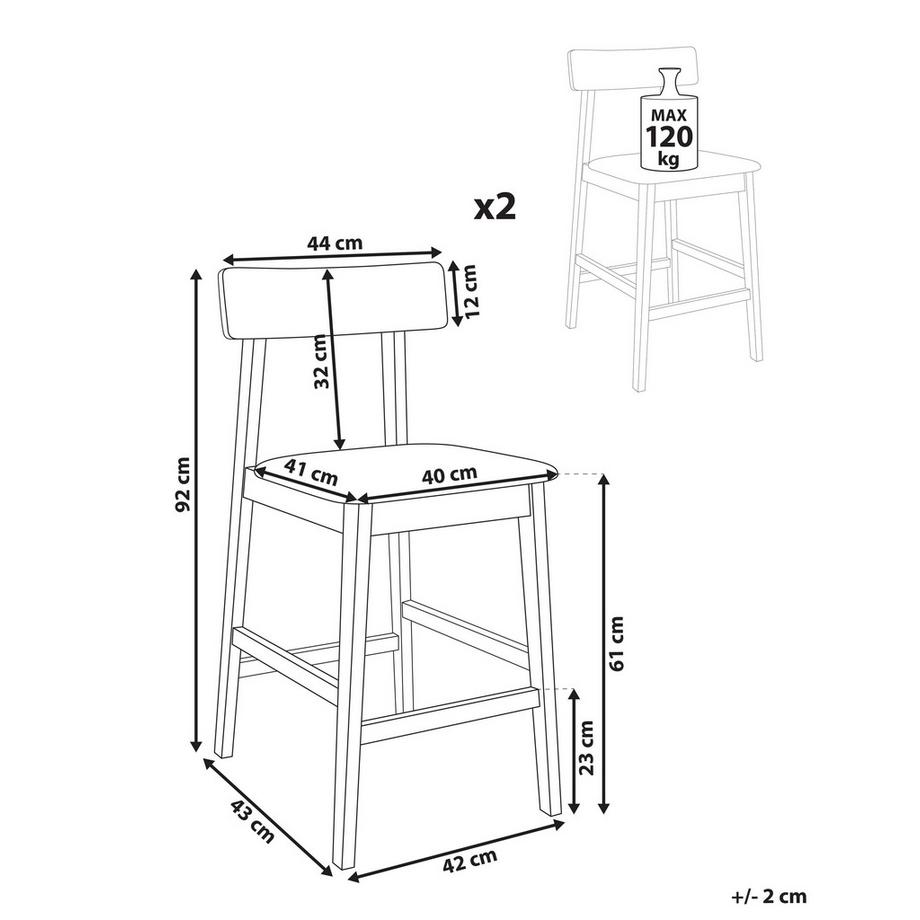 MAX
120
kg

x2

44 cm
12 cm
32 cm
92 cm
41 cm
40 cm
61 cm
23 cm
43 cm
42 cm

+/- 2 cm