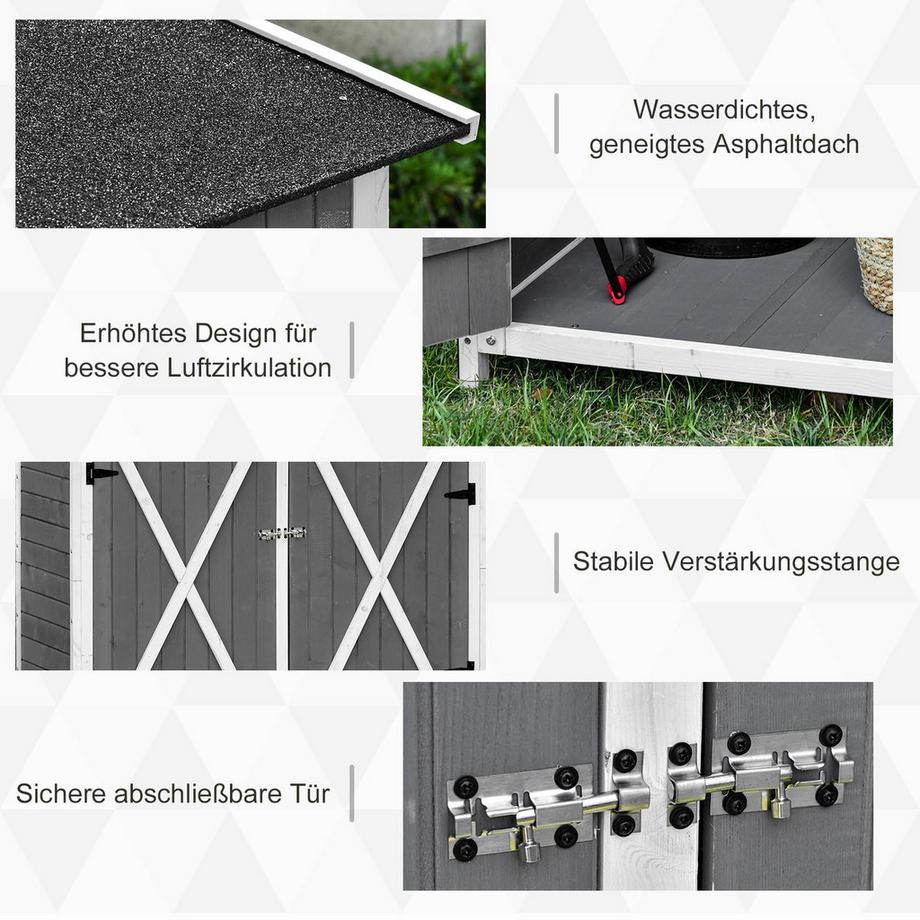 Wasserdichtes, geneigtes Asphaltdach

Erhöhtes Design für bessere Luftzirkulation

Stabile Verstärkungsstange

Sichere abschließbare Tür