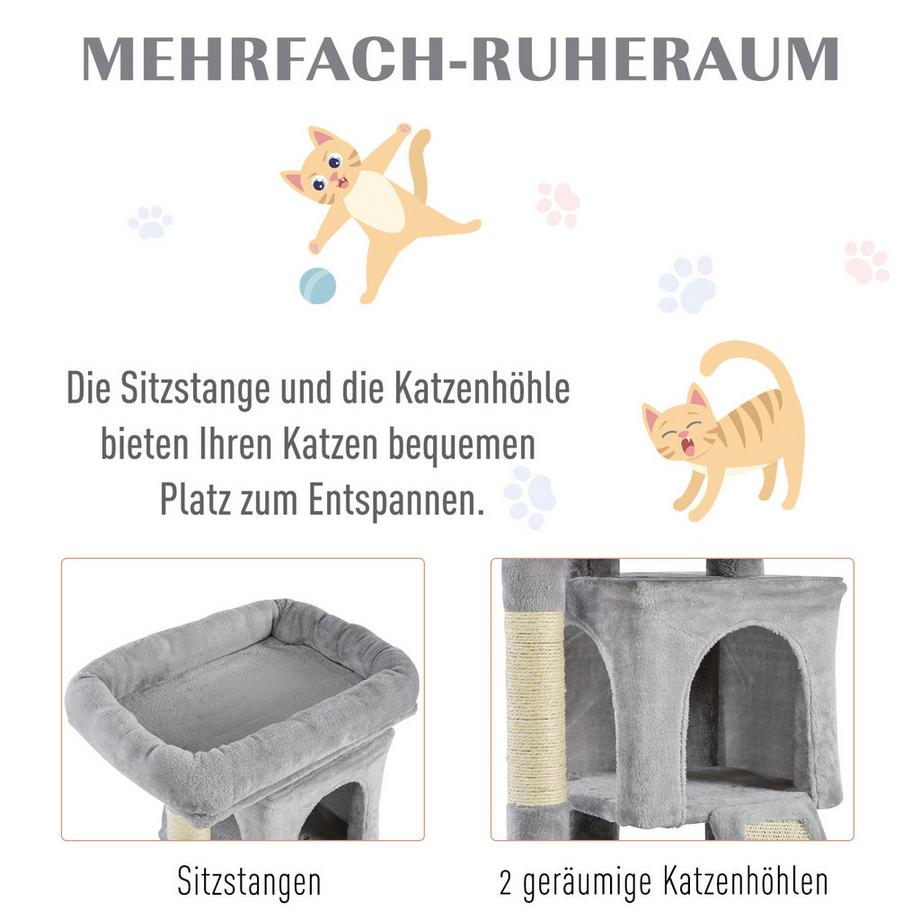 MEHRFACH-RUHERAUM

Die Sitzstange und die Katzenhöhle bieten Ihren Katzen bequemen Platz zum Entspannen.

Sitzstangen

2 geräumige Katzenhöhlen