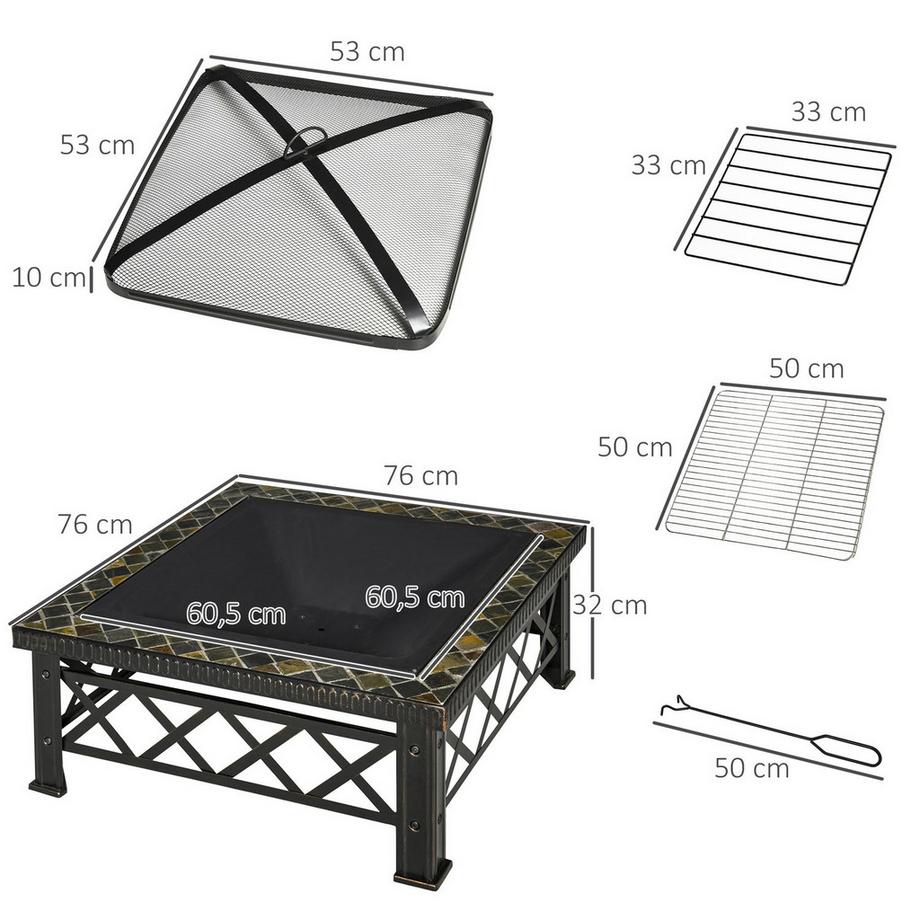 53 cm
53 cm
10 cm
33 cm
33 cm
50 cm
50 cm
76 cm
76 cm
60,5 cm
60,5 cm
32 cm
50 cm