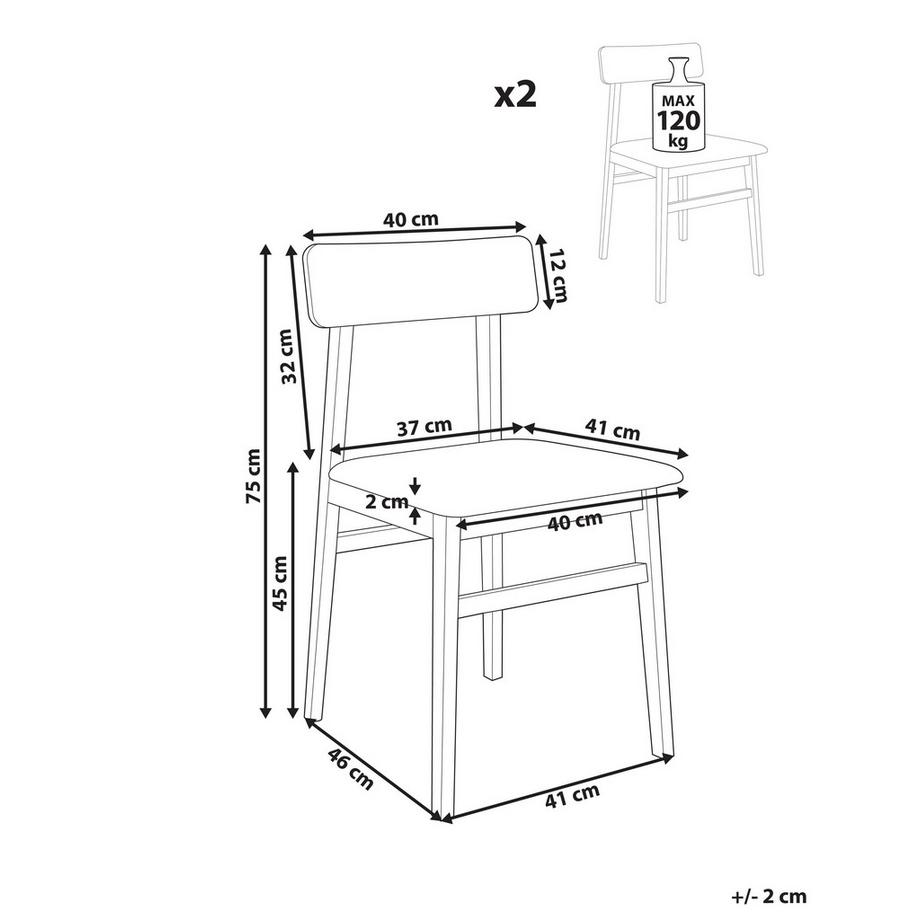 x2

MAX
120
kg

40 cm
12 cm
32 cm
75 cm
37 cm
41 cm
2 cm
40 cm
45 cm
46 cm
41 cm

+/- 2 cm