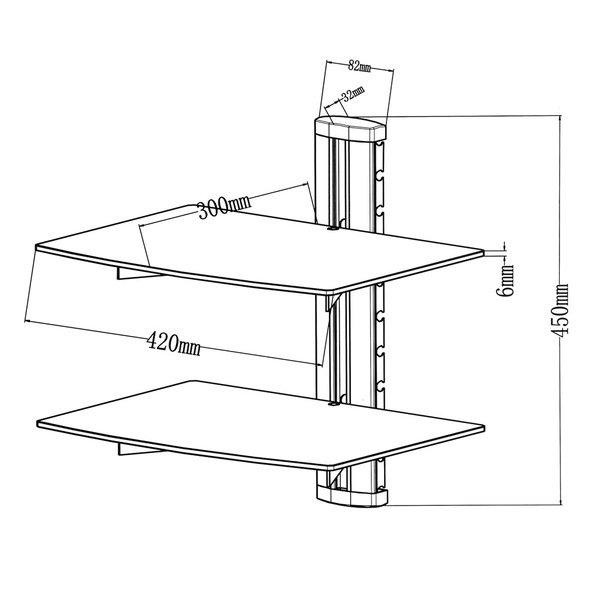 82mm
32mm
300mm
6mm
450mm
420mm