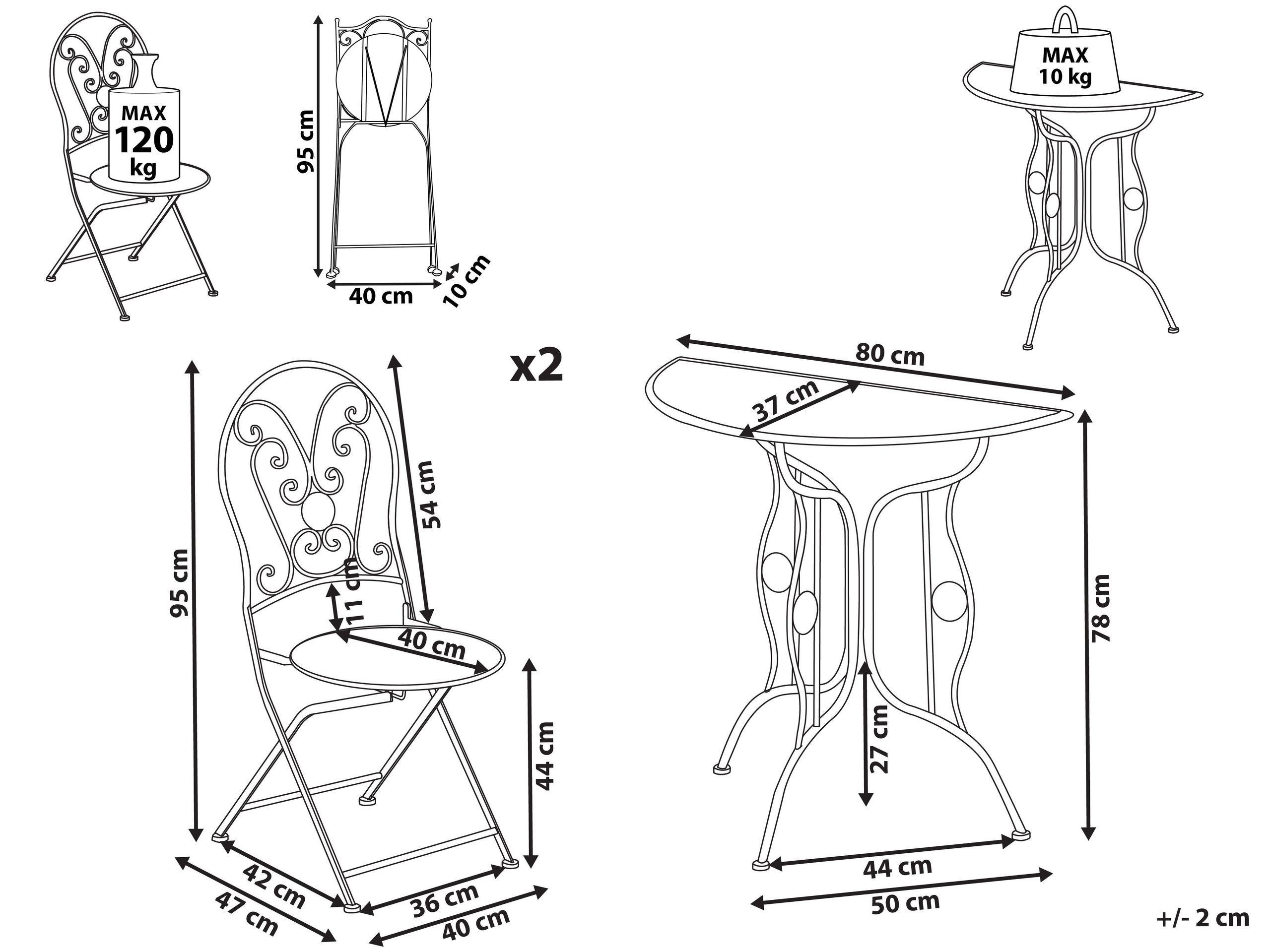 MAX
120
kg

95 cm
40 cm
10 cm

MAX
10 kg

x2

95 cm
54 cm
11 cm
40 cm
44 cm
42 cm
47 cm
36 cm
40 cm

80 cm
37 cm
78 cm
27 cm
44 cm
50 cm

+/- 2 cm