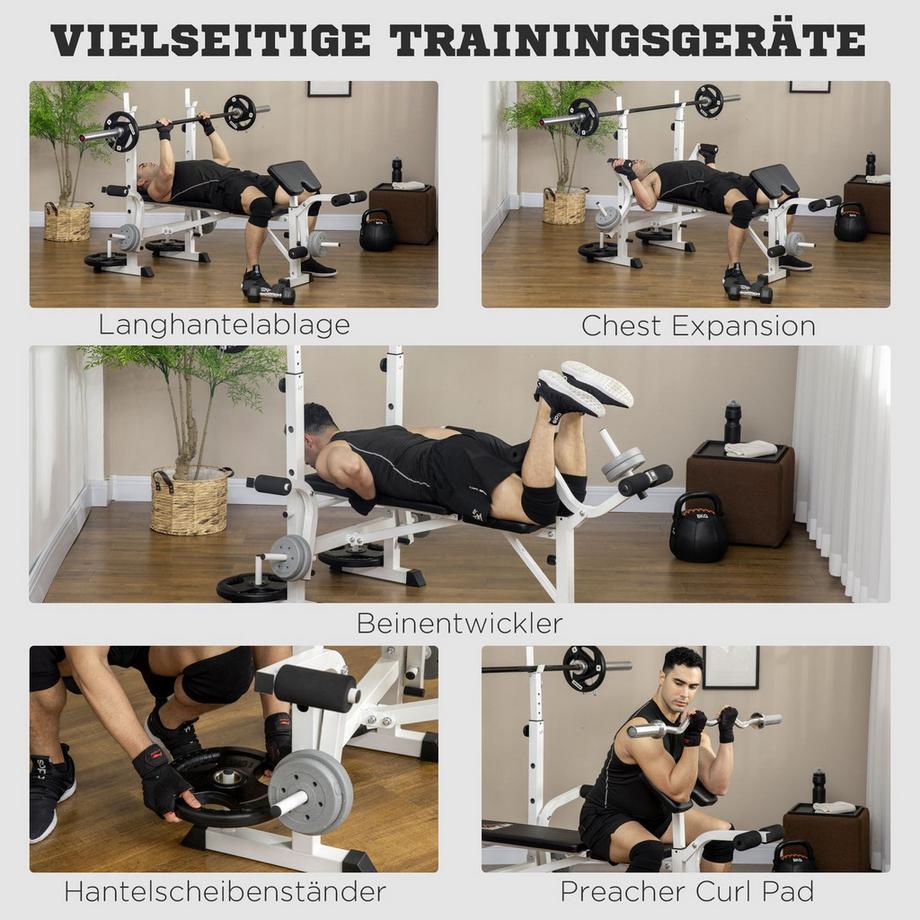 VIELSEITIGE TRAININGSGERÄTE

Langhantelablage

Chest Expansion

Beinentwickler

Hantelscheibenständer

Preacher Curl Pad