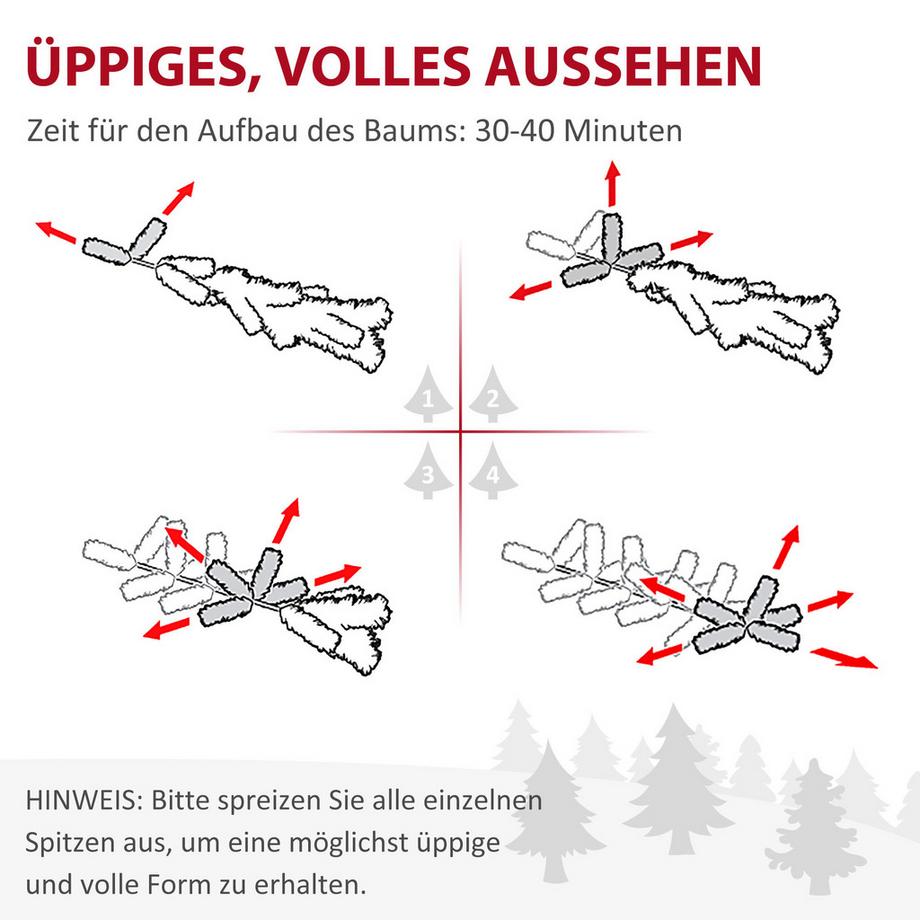 ÜPPIGES, VOLLES AUSSEHEN

Zeit für den Aufbau des Baums: 30-40 Minuten

1 2

3 4

HINWEIS: Bitte spreizen Sie alle einzelnen Spitzen aus, um eine möglichst üppige und volle Form zu erhalten.