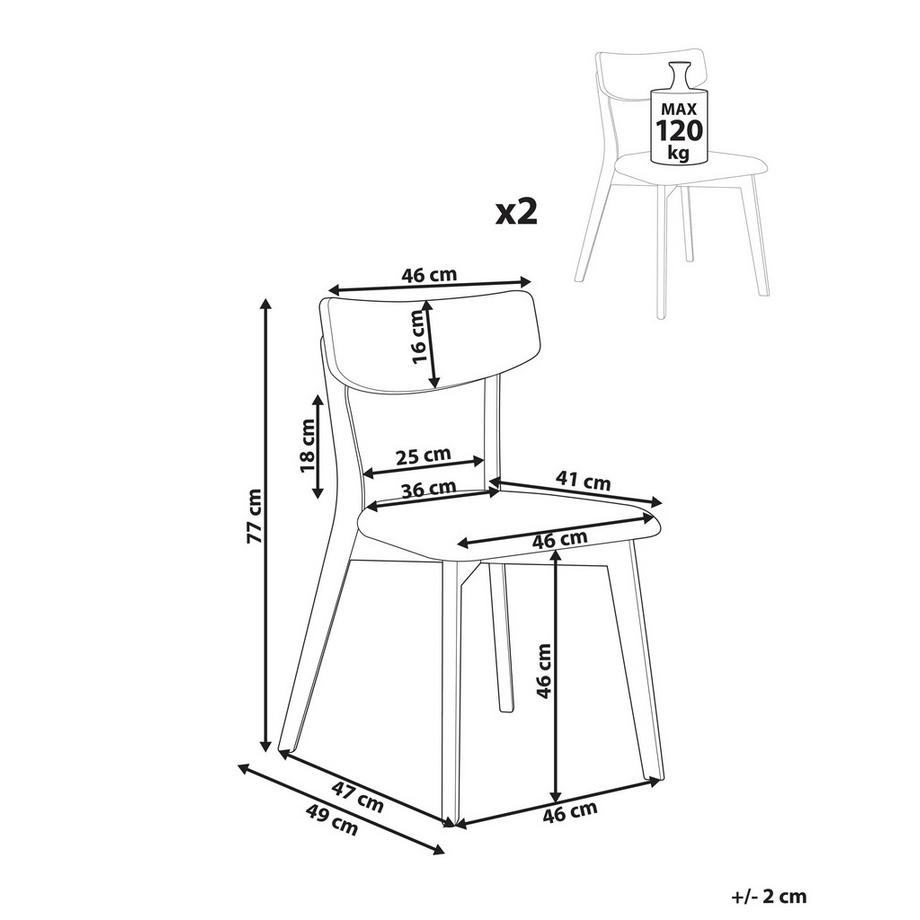 MAX
120
kg

x2

46 cm
16 cm
18 cm
25 cm
36 cm
41 cm
46 cm
77 cm
46 cm
47 cm
49 cm
46 cm

+/- 2 cm