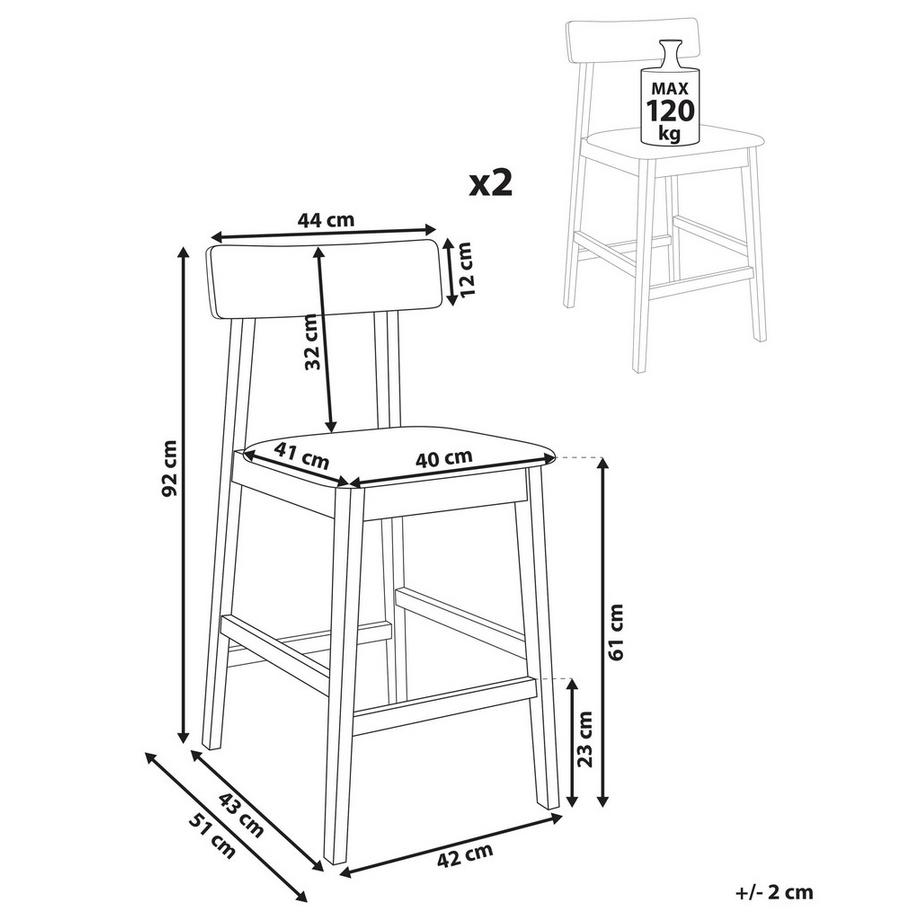 MAX
120
kg

x2

44 cm
12 cm
32 cm
92 cm
41 cm
40 cm
61 cm
23 cm
43 cm
51 cm
42 cm

+/- 2 cm