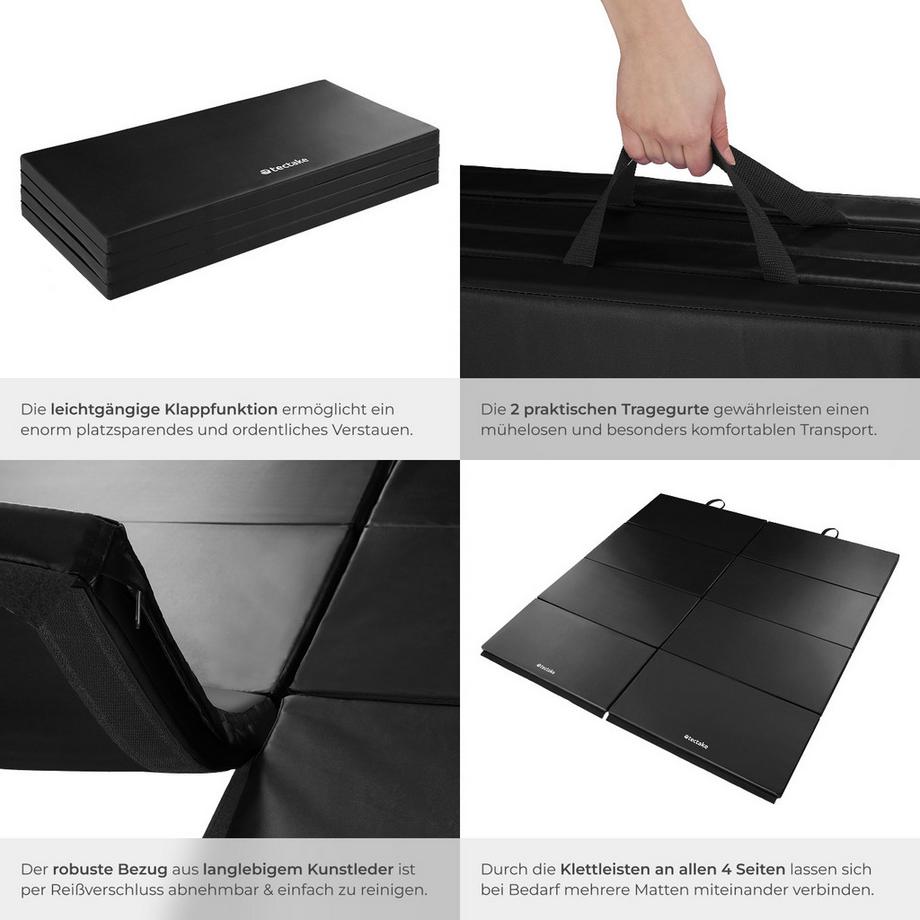 tectake

Die leichtgängige Klappfunktion ermöglicht ein enorm platzsparendes und ordentliches Verstauen.

Die 2 praktischen Tragegurte gewährleisten einen mühelosen und besonders komfortablen Transport.

tectake

tectake

Der robuste Bezug aus langlebigem Kunstleder ist per Reißverschluss abnehmbar & einfach zu reinigen.

Durch die Klettleisten an allen 4 Seiten lassen sich bei Bedarf mehrere Matten miteinander verbinden.