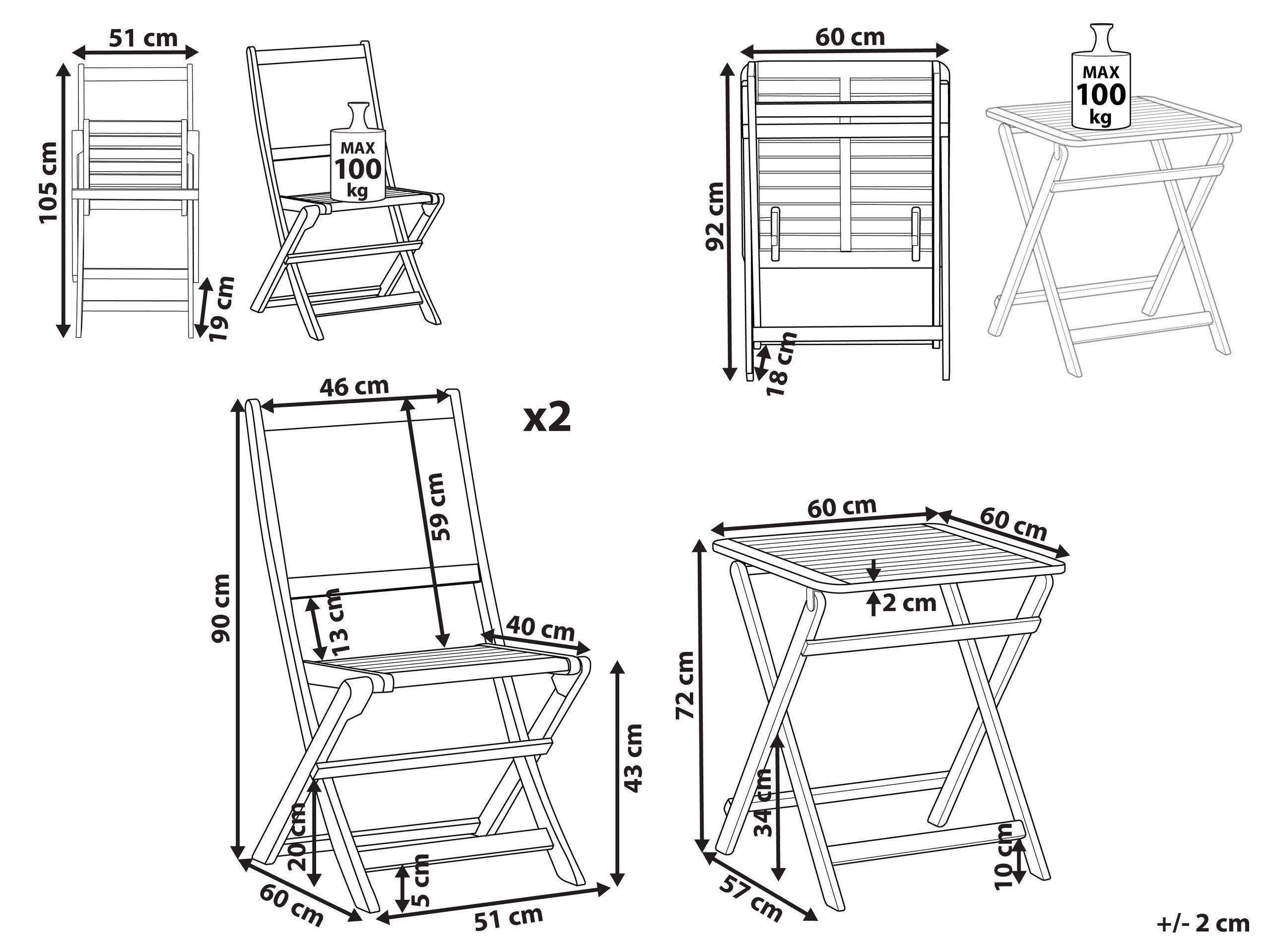 51 cm
105 cm
19 cm
MAX
100
kg

60 cm
92 cm
18 cm
MAX
100
kg

46 cm
x2
59 cm
90 cm
13 cm
40 cm
43 cm
20 cm
5 cm
60 cm
51 cm

60 cm
60 cm
2 cm
72 cm
34 cm
10 cm
57 cm

+/- 2 cm