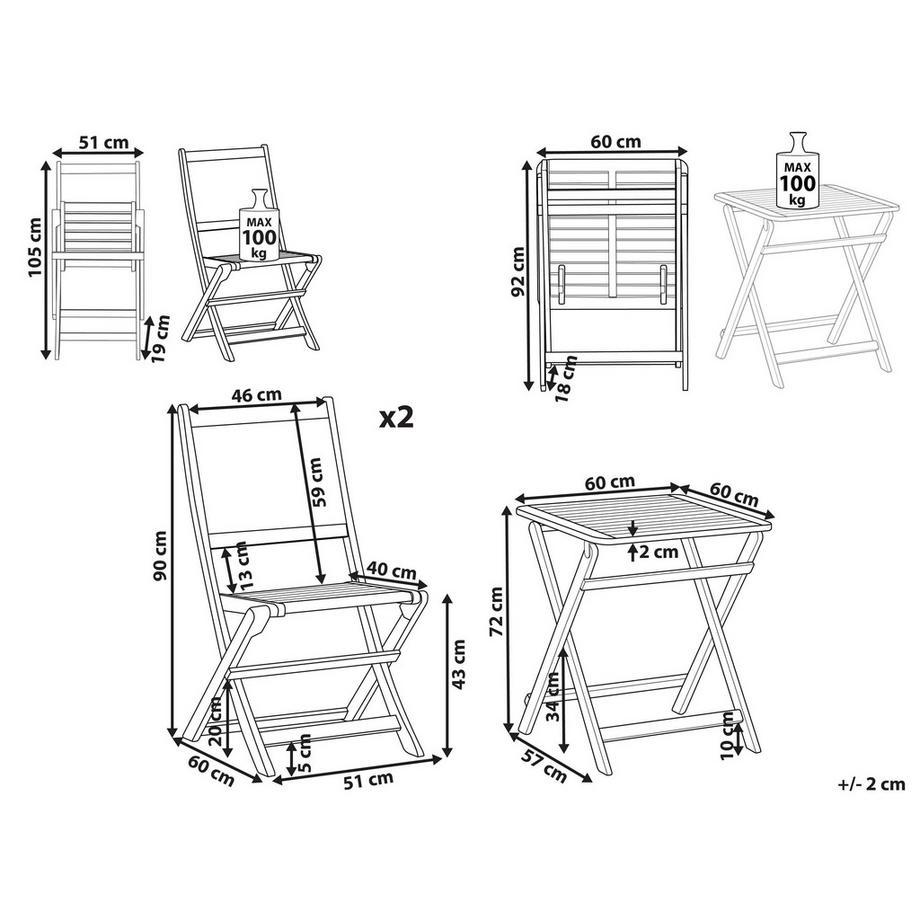 51 cm
105 cm
19 cm
MAX
100
kg

60 cm
92 cm
18 cm
MAX
100
kg

46 cm
x2
59 cm
90 cm
13 cm
40 cm
43 cm
20 cm
5 cm
60 cm
51 cm

60 cm
60 cm
2 cm
72 cm
34 cm
10 cm
57 cm

+/- 2 cm