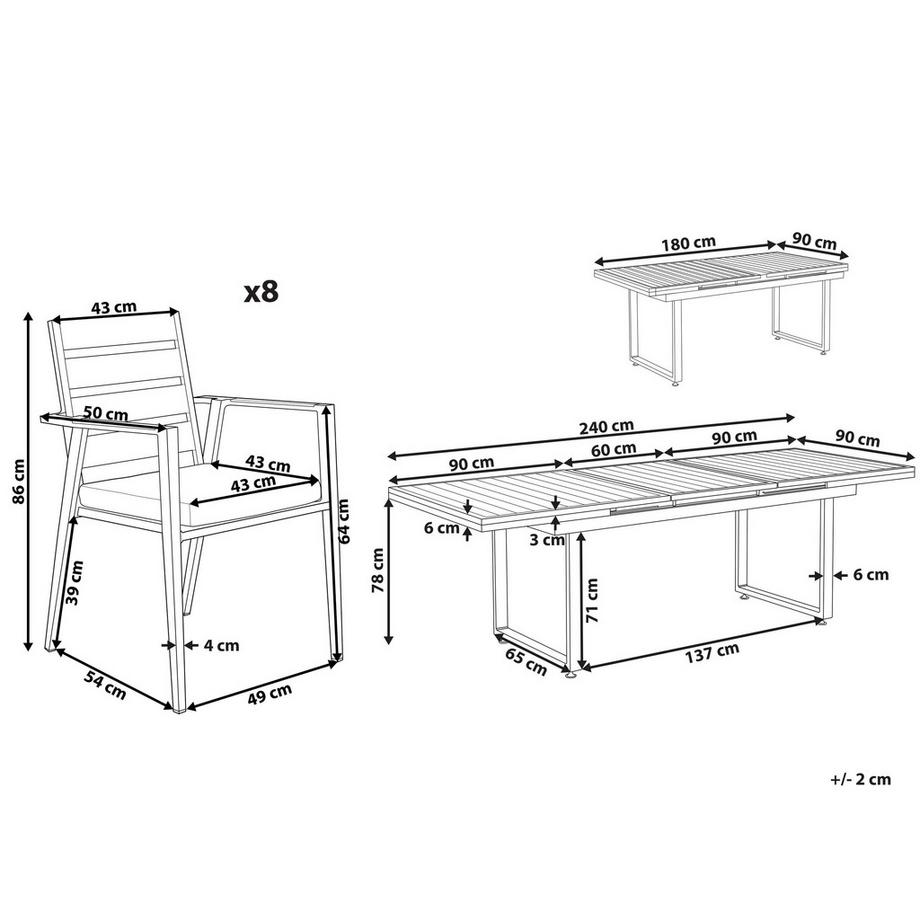 x8

43 cm
50 cm
43 cm
43 cm
86 cm
64 cm
39 cm
4 cm
54 cm
49 cm

180 cm
90 cm

240 cm
90 cm
60 cm
90 cm
90 cm
6 cm
3 cm
78 cm
71 cm
6 cm
65 cm
137 cm

+/- 2 cm