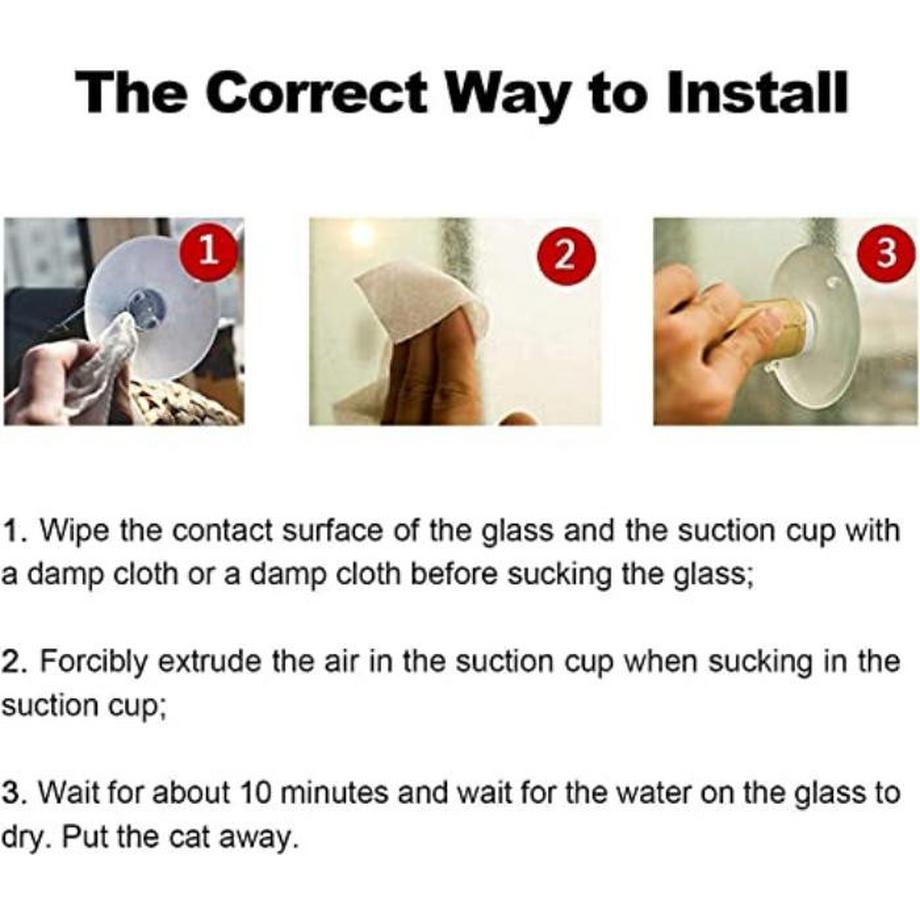 The Correct Way to Install

1

2

3

1. Wipe the contact surface of the glass and the suction cup with a damp cloth or a damp cloth before sucking the glass;

2. Forcibly extrude the air in the suction cup when sucking in the suction cup;

3. Wait for about 10 minutes and wait for the water on the glass to dry. Put the cat away.