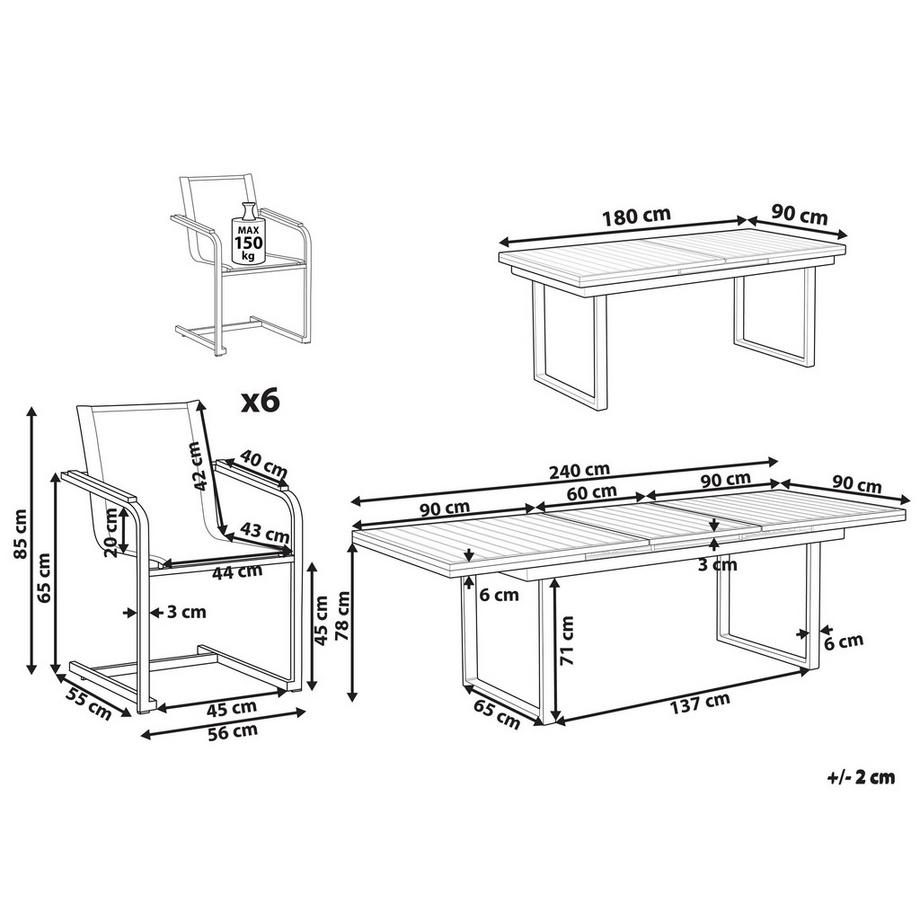 MAX
150
kg

180 cm
90 cm

x6

85 cm
65 cm
42 cm
40 cm
20 cm
43 cm
44 cm
3 cm
45 cm
55 cm
45 cm
56 cm

240 cm
90 cm
60 cm
90 cm
90 cm
3 cm
6 cm
78 cm
71 cm
6 cm
65 cm
137 cm

+/- 2 cm