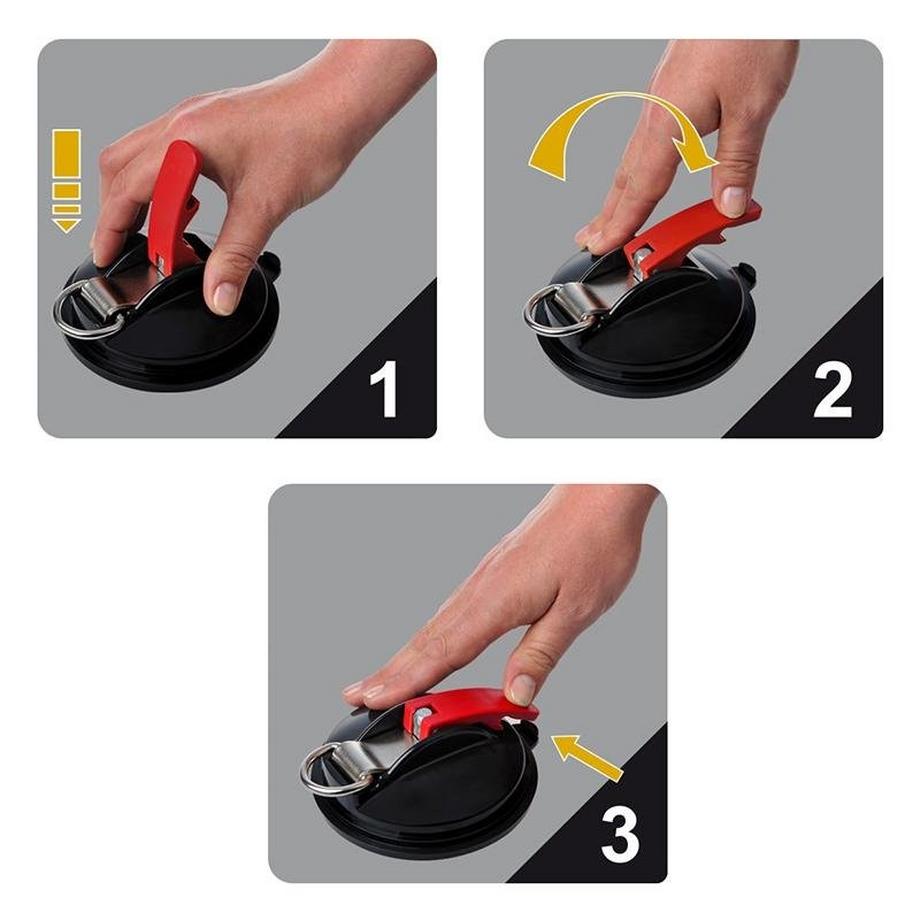 1

2

3