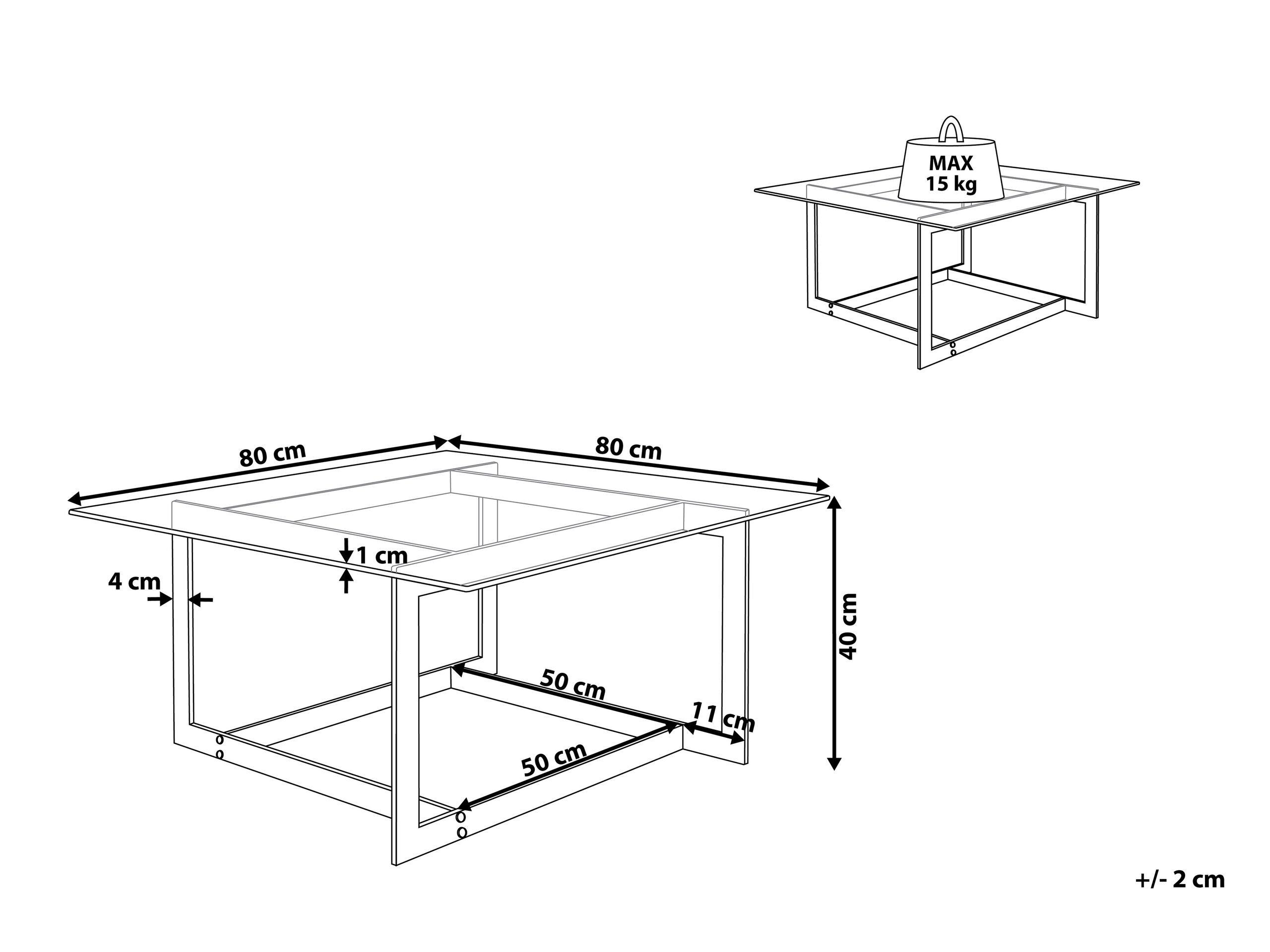 MAX
15 kg

80 cm

80 cm

1 cm

4 cm

40 cm

50 cm

11 cm

50 cm

+/- 2 cm