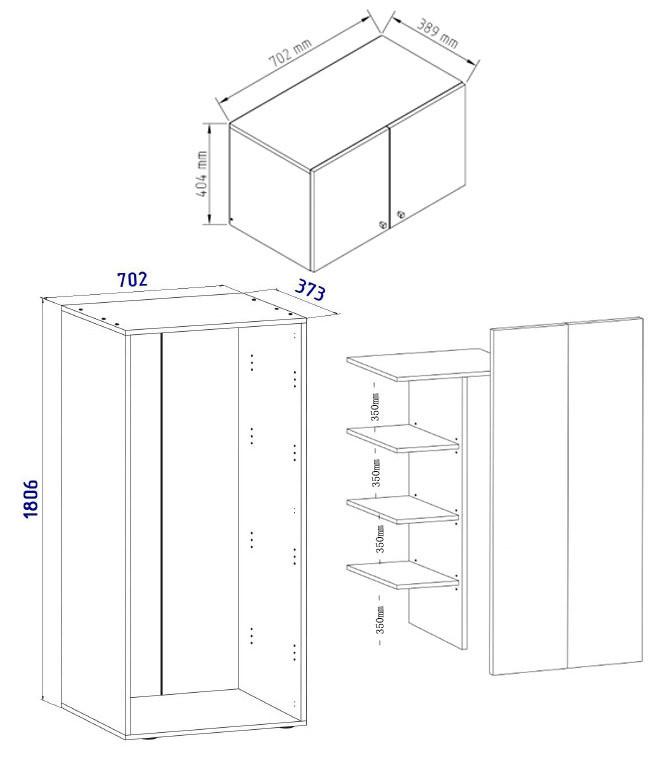 702 mm
389 mm
404 mm
702
373
1806
350mm
350mm
350mm
350mm