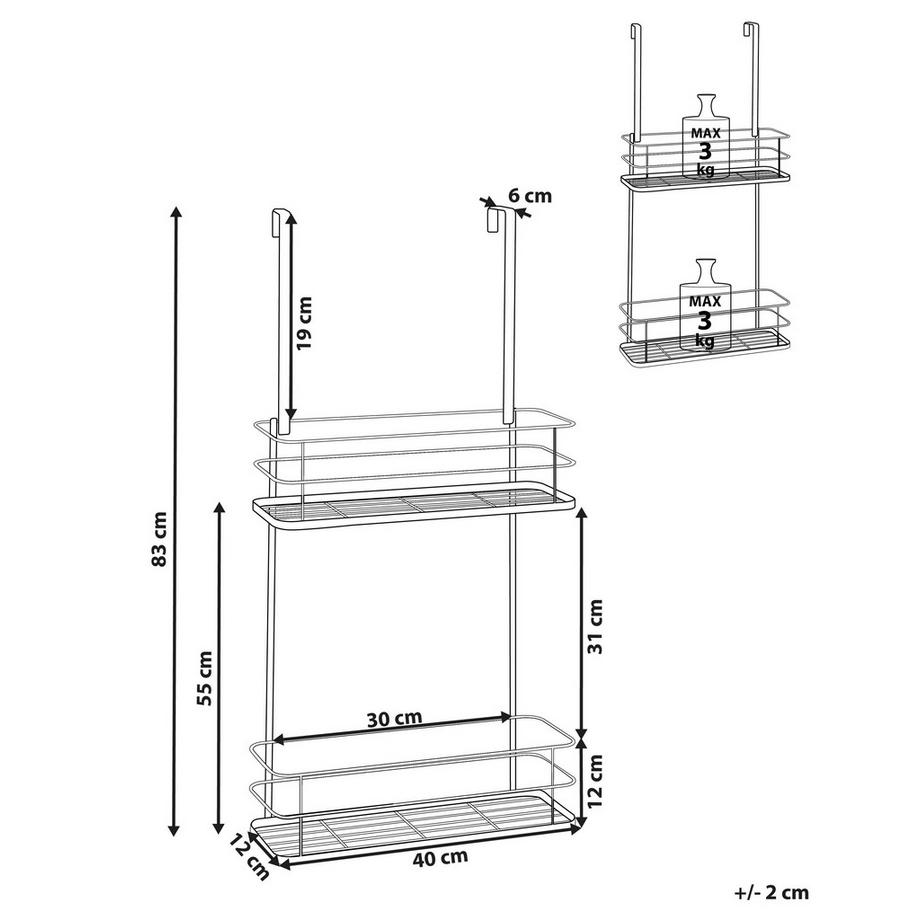 MAX
3
kg

MAX
3
kg

6 cm

19 cm

83 cm

55 cm

31 cm

30 cm

12 cm

12 cm

40 cm

+/- 2 cm