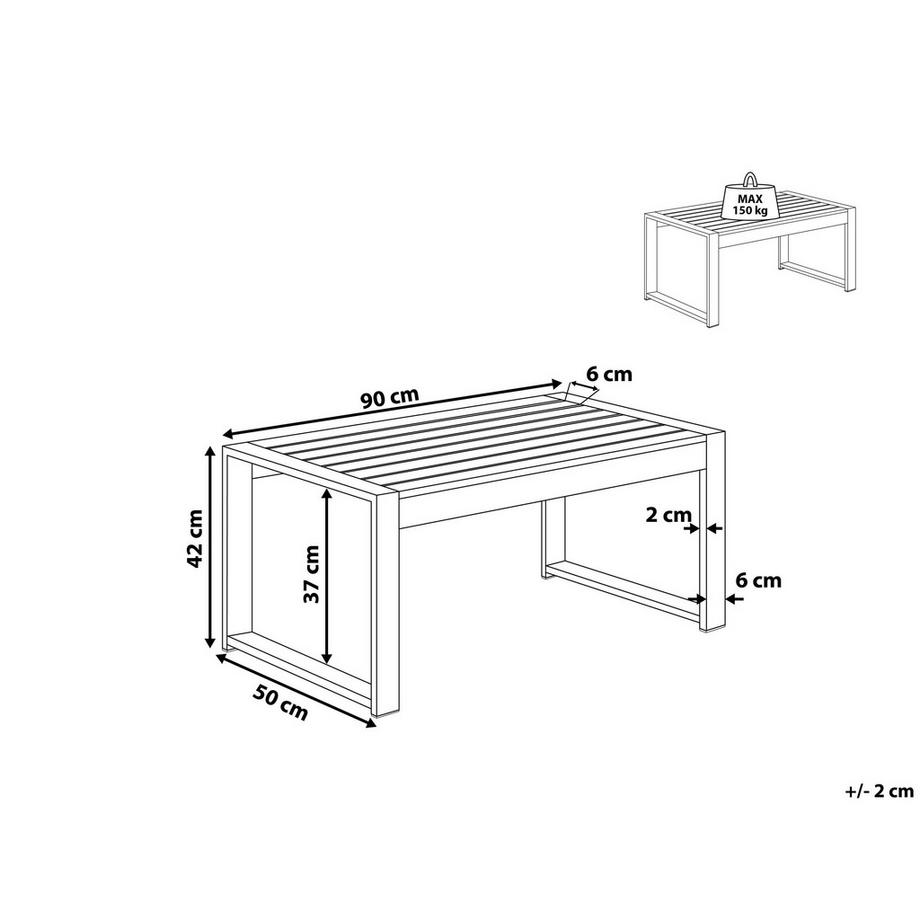 MAX
150 kg

90 cm

6 cm

42 cm

37 cm

2 cm

6 cm

50 cm

+/- 2 cm