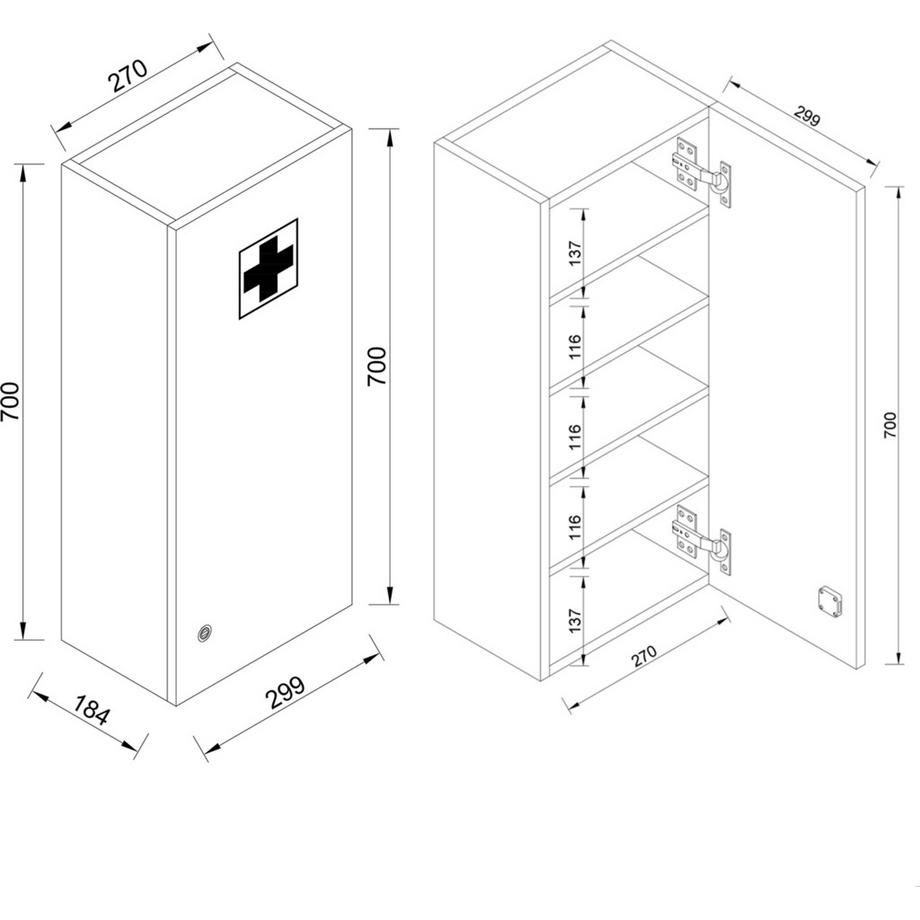 270

700

700

184

299

299

137

116

116

116

137

700

270