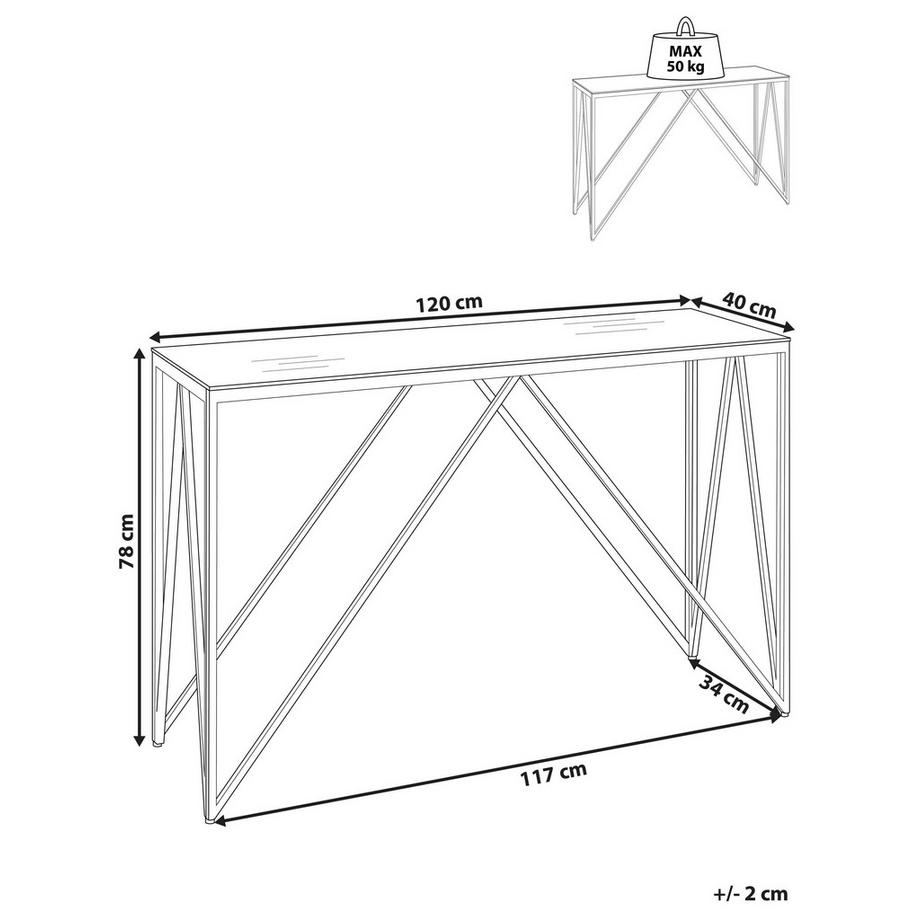 MAX
50 kg

120 cm

40 cm

78 cm

34 cm

117 cm

+/- 2 cm