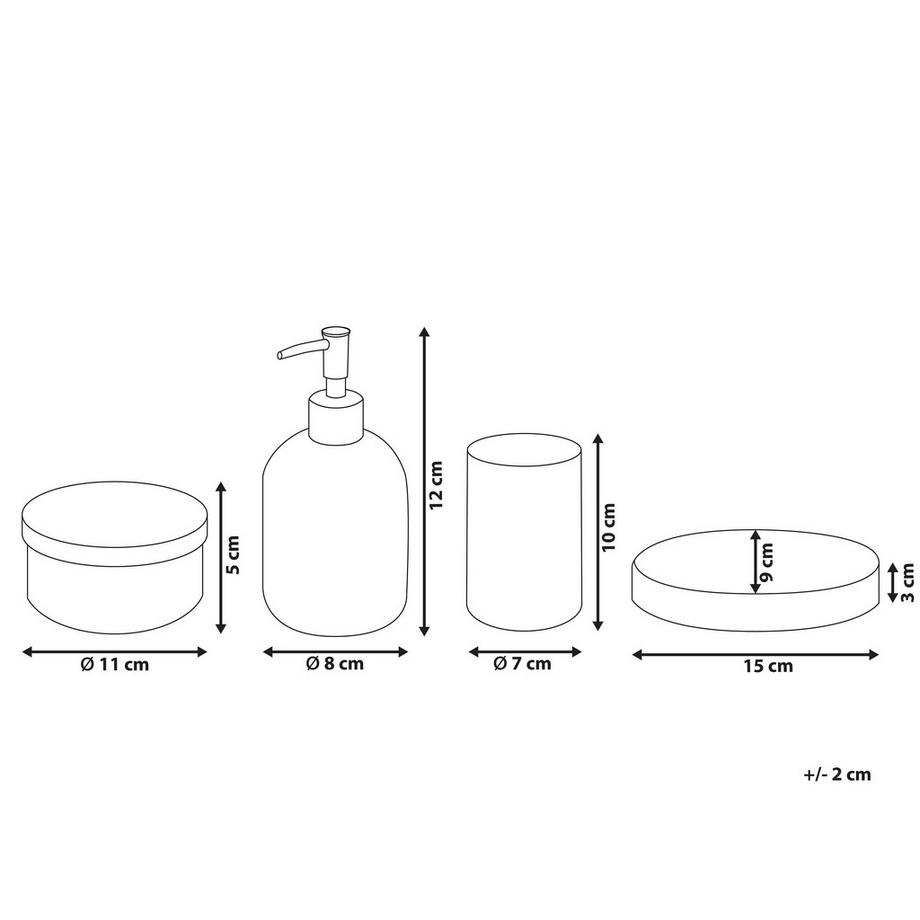 5 cm

Ø 11 cm

12 cm

Ø 8 cm

10 cm

Ø 7 cm

9 cm

3 cm

15 cm

+/- 2 cm