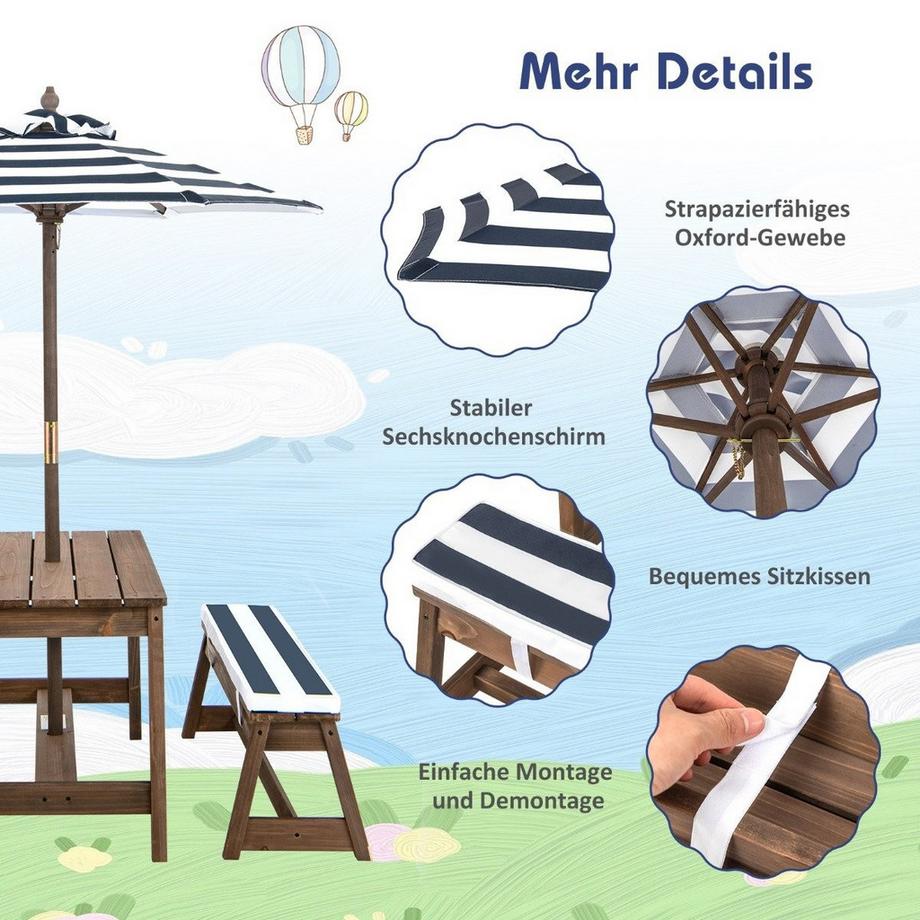 Mehr Details

Strapazierfähiges Oxford-Gewebe

Stabiler Sechsknochenschirm

Bequemes Sitzkissen

Einfache Montage und Demontage