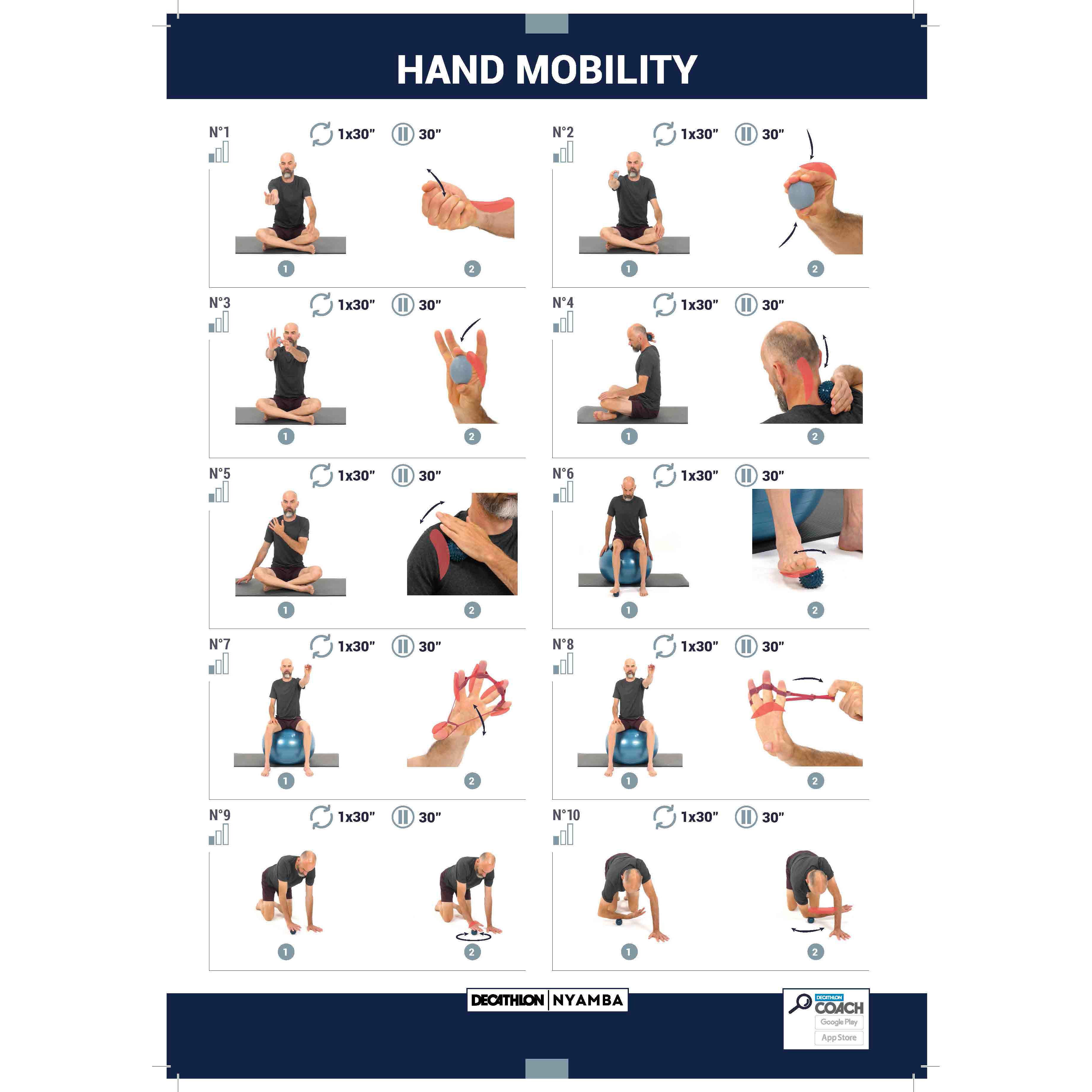 HAND MOBILITY

N°1
1x30" 30"
1 2

N°2
1x30" 30"
1 2

N°3
1x30" 30"
1 2

N°4
1x30" 30"
1 2

N°5
1x30" 30"
1 2

N°6
1x30" 30"
1 2

N°7
1x30" 30"
1 2

N°8
1x30" 30"
1 2

N°9
1x30" 30"
1 2

N°10
1x30" 30"
1 2

DECATHLON | NYAMBA

DECATHLON COACH
Google Play
App Store