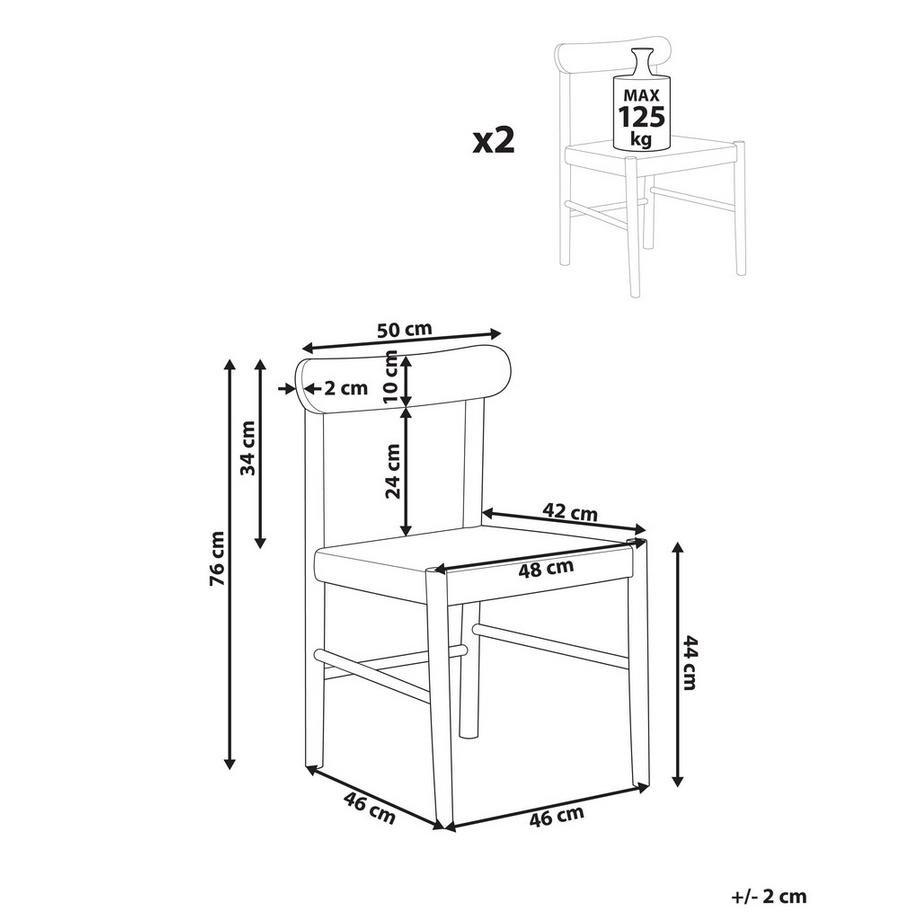 x2

MAX
125
kg

50 cm
2 cm
10 cm
34 cm
24 cm
76 cm
42 cm
48 cm
44 cm
46 cm
46 cm

+/- 2 cm