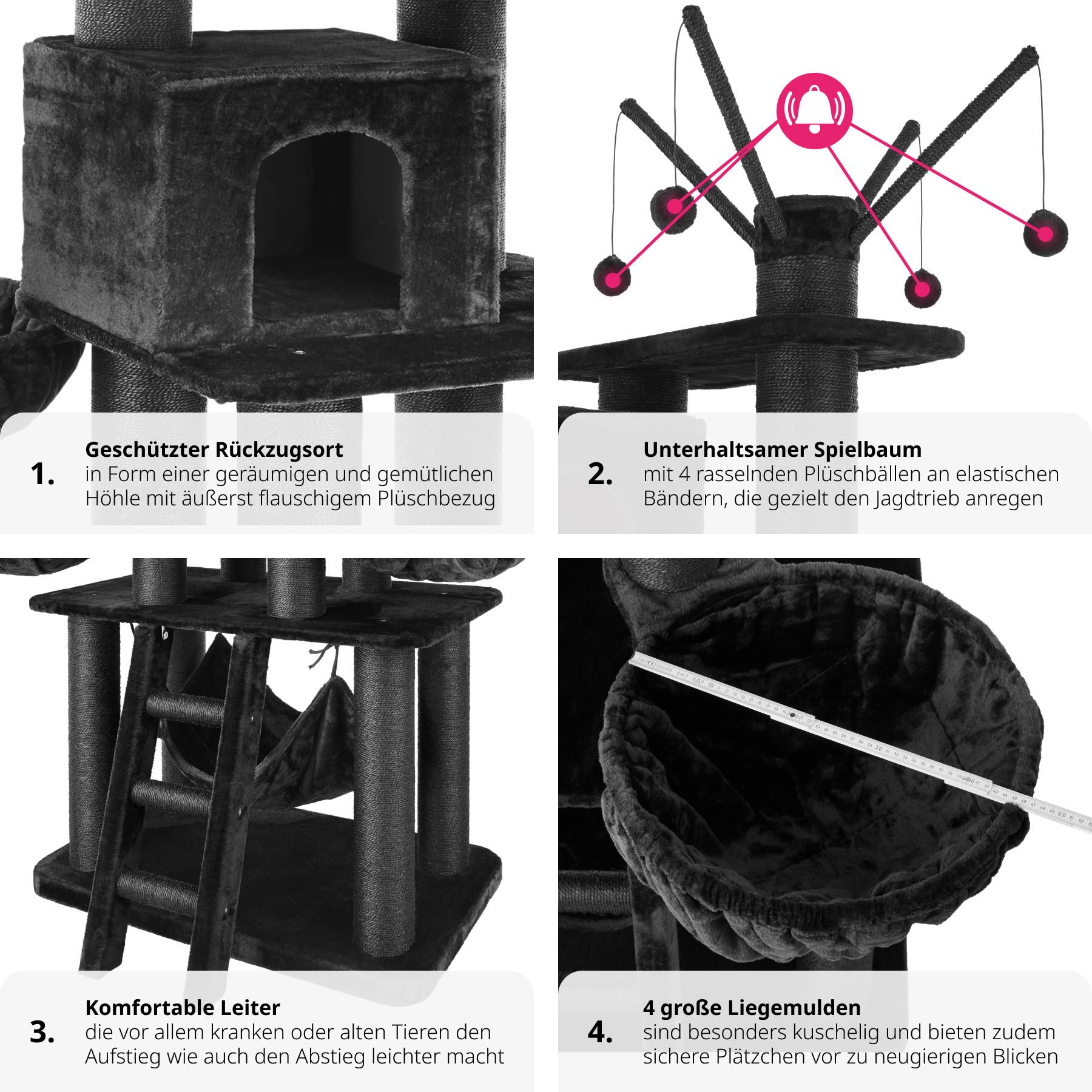 1.
Geschützter Rückzugsort
in Form einer geräumigen und gemütlichen Höhle mit äußerst flauschigem Plüschbezug

2.
Unterhaltsamer Spielbaum
mit 4 rasselnden Plüschbällen an elastischen Bändern, die gezielt den Jagdtrieb anregen

3.
Komfortable Leiter
die vor allem kranken oder alten Tieren den Aufstieg wie auch den Abstieg leichter macht

4.
4 große Liegemulden
sind besonders kuschelig und bieten zudem sichere Plätzchen vor zu neugierigen Blicken