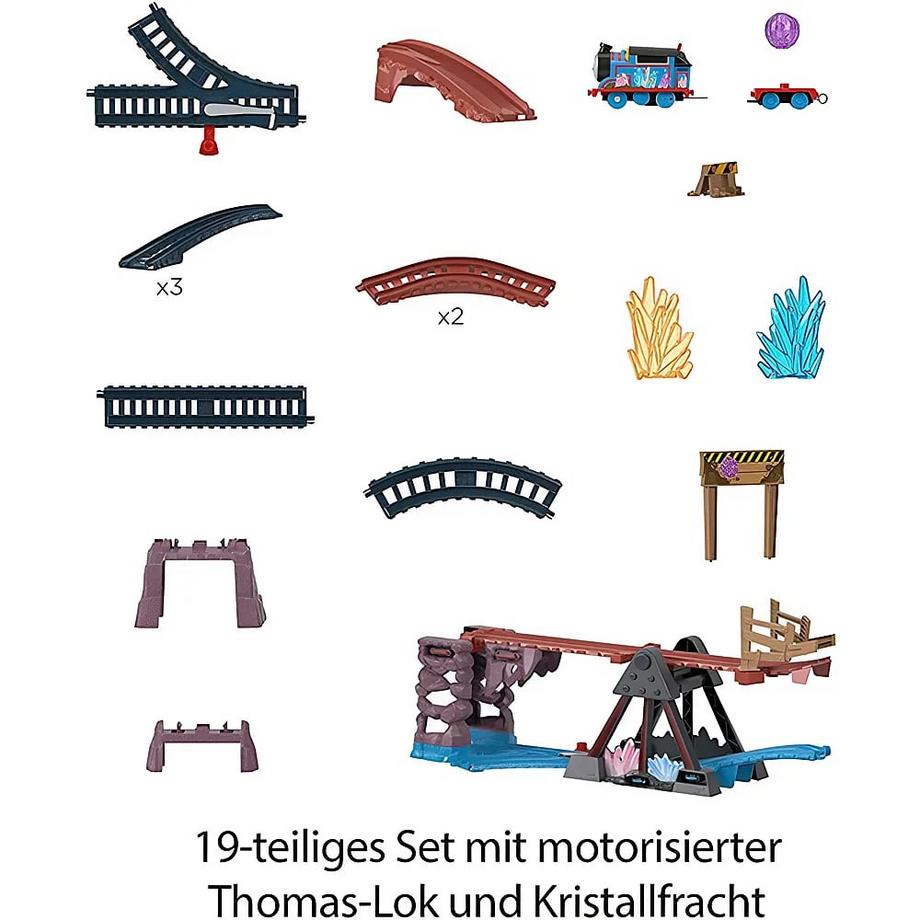 x3

x2

19-teiliges Set mit motorisierter Thomas-Lok und Kristallfracht