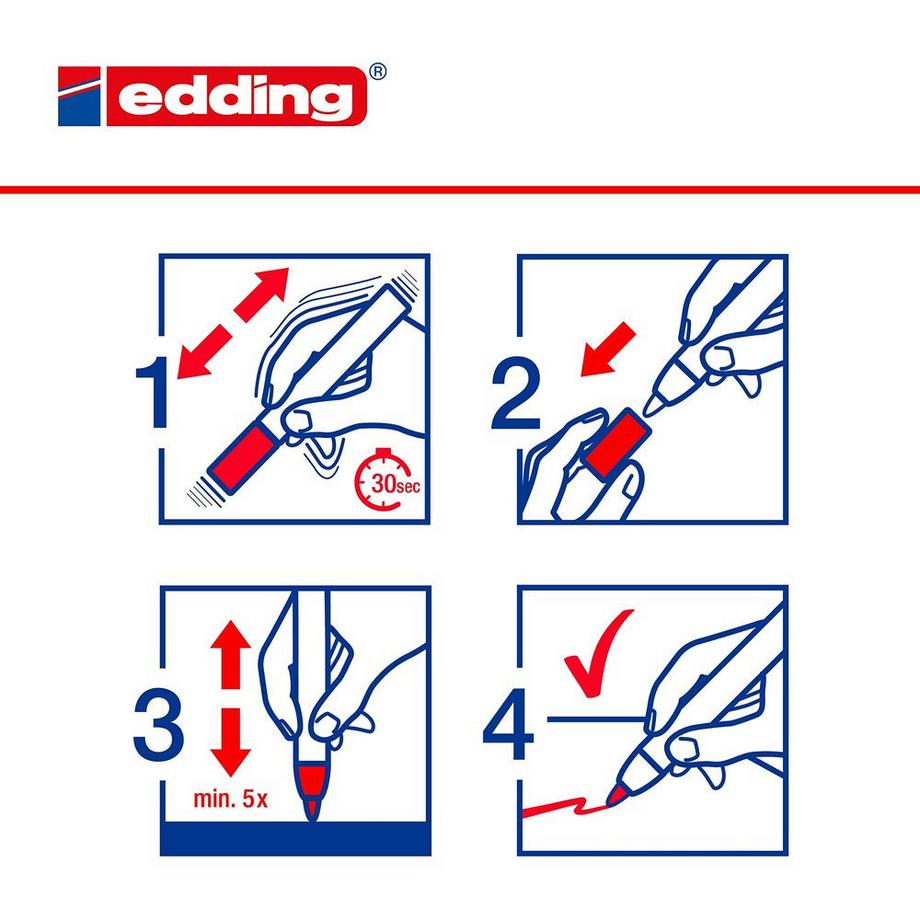 edding®

1

30sec

2

3

min. 5x

4