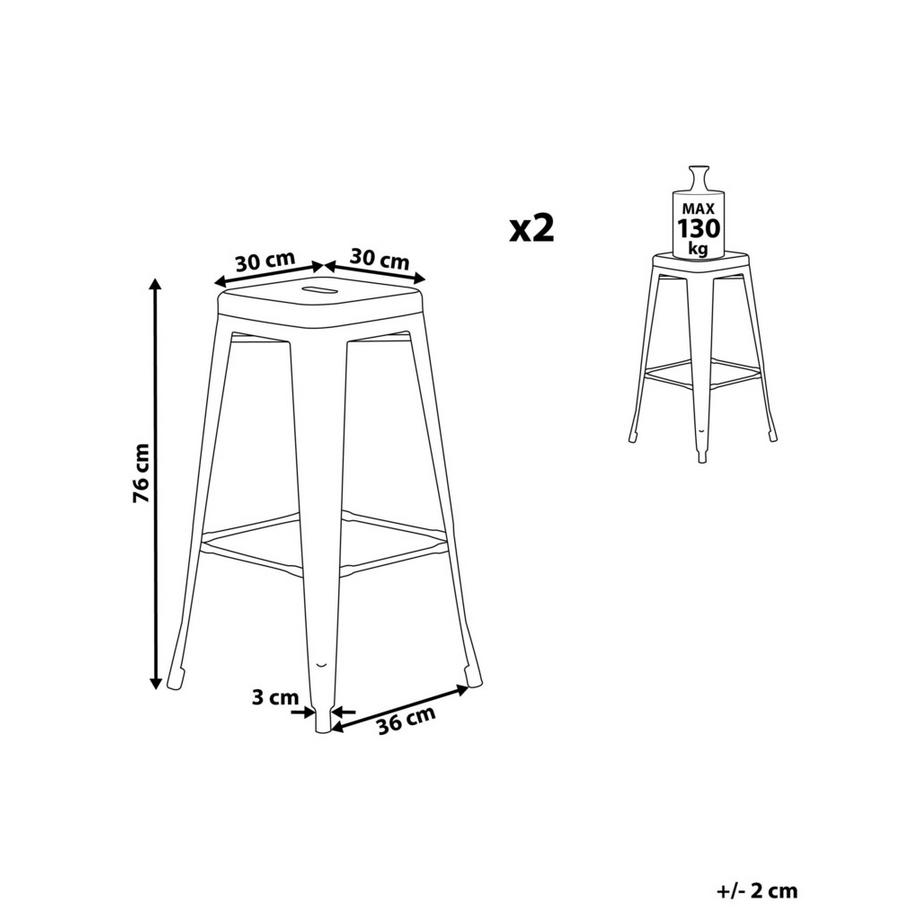 x2

MAX
130
kg

30 cm
30 cm

76 cm

3 cm
36 cm

+/- 2 cm