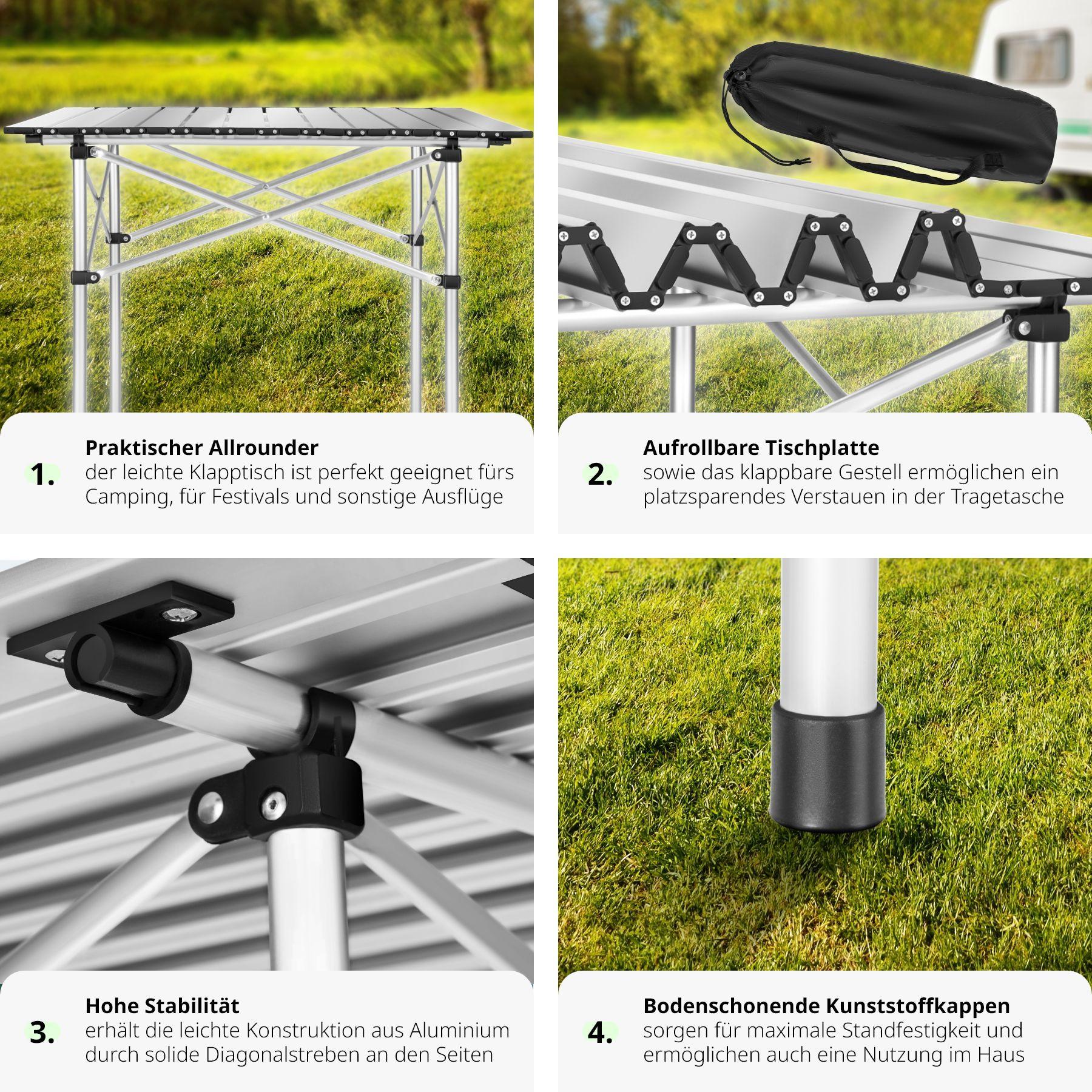 1.
Praktischer Allrounder
der leichte Klapptisch ist perfekt geeignet fürs Camping, für Festivals und sonstige Ausflüge

2.
Aufrollbare Tischplatte
sowie das klappbare Gestell ermöglichen ein platzsparendes Verstauen in der Tragetasche

3.
Hohe Stabilität
erhält die leichte Konstruktion aus Aluminium durch solide Diagonalstreben an den Seiten

4.
Bodenschonende Kunststoffkappen
sorgen für maximale Standfestigkeit und ermöglichen auch eine Nutzung im Haus