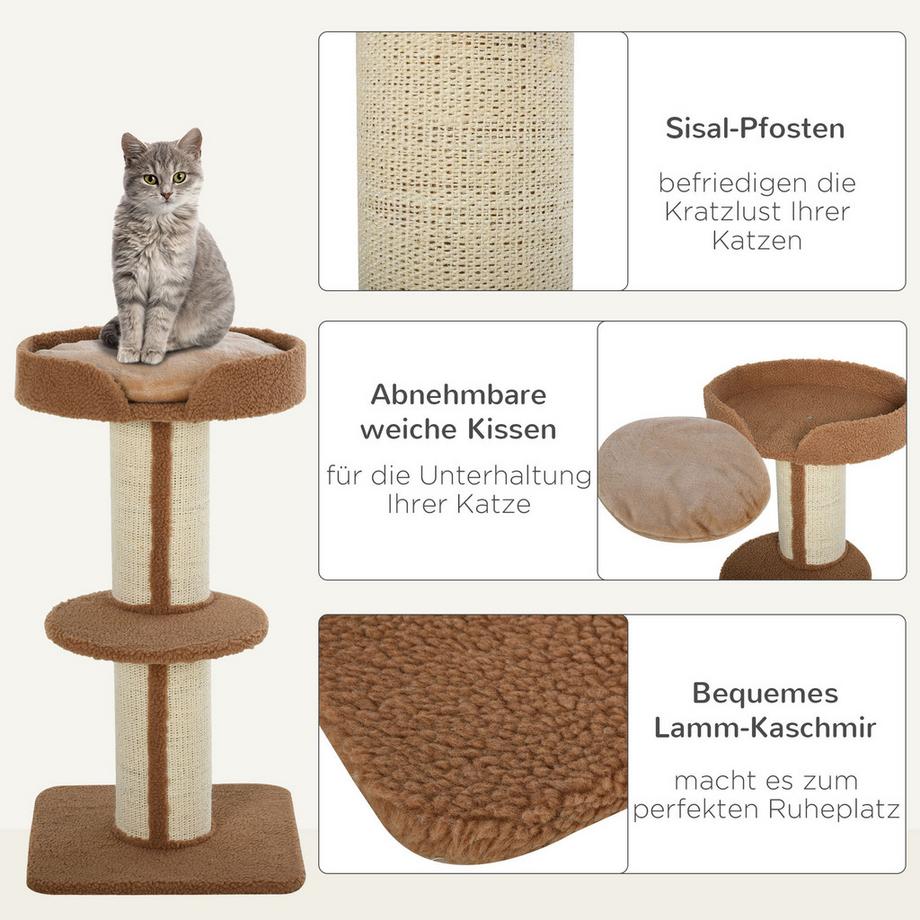 Sisal-Pfosten

befriedigen die Kratzlust Ihrer Katzen

Abnehmbare weiche Kissen

für die Unterhaltung Ihrer Katze

Bequemes Lamm-Kaschmir

macht es zum perfekten Ruheplatz