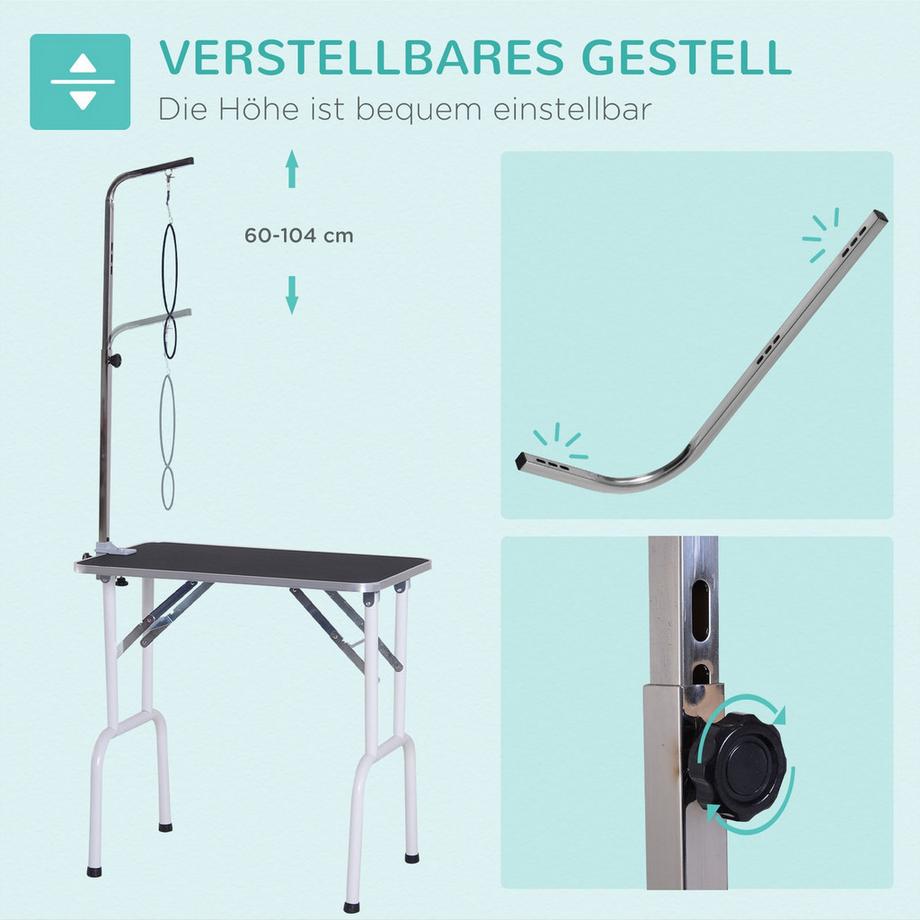 VERSTELLBARES GESTELL
Die Höhe ist bequem einstellbar

60-104 cm