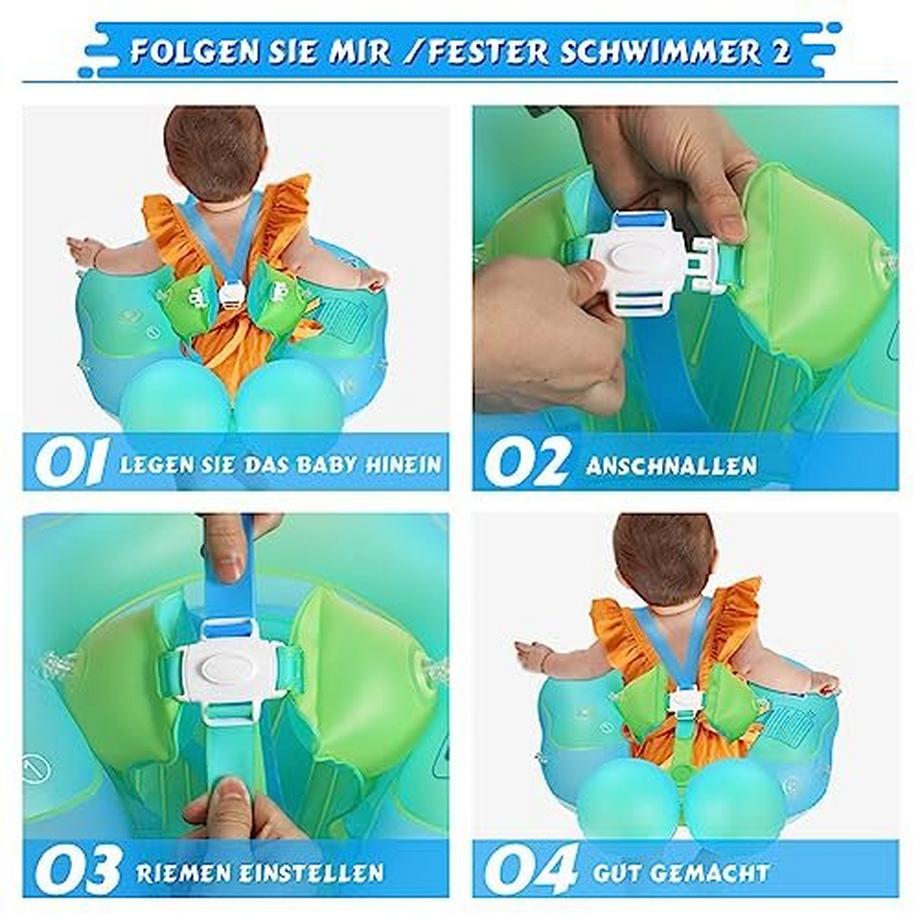 FOLGEN SIE MIR /FESTER SCHWIMMER 2

01 LEGEN SIE DAS BABY HINEIN

02 ANSCHNALLEN

03 RIEMEN EINSTELLEN

04 GUT GEMACHT