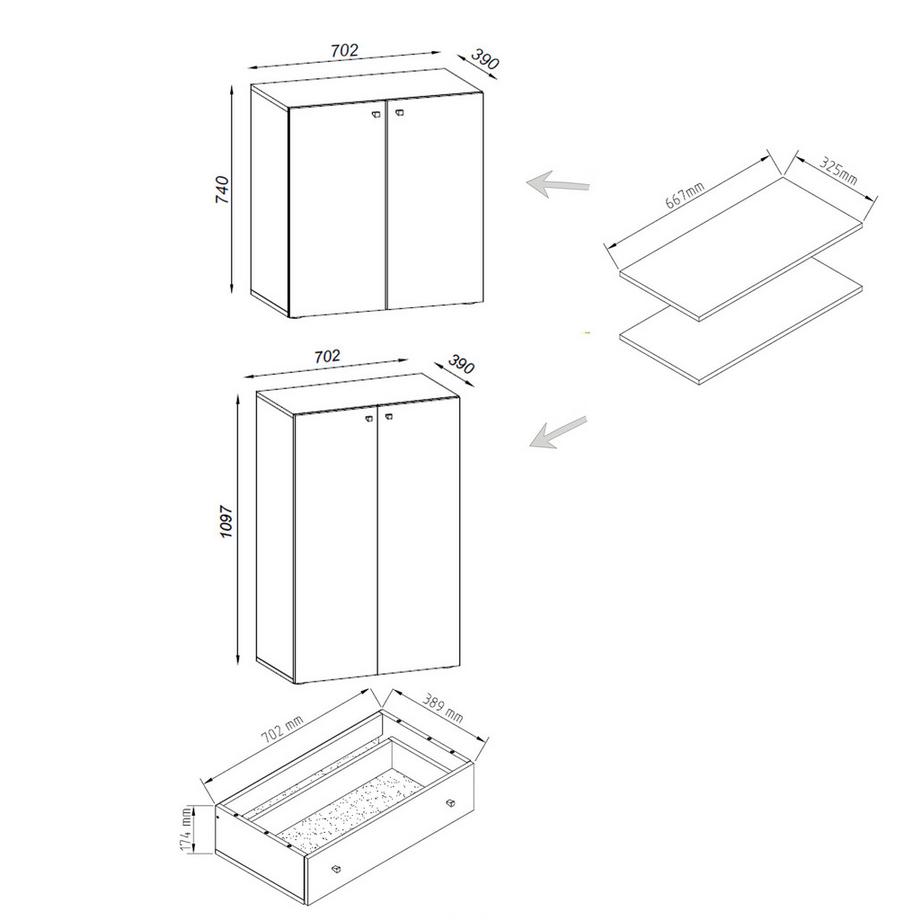 702
390
740
667mm
325mm
702
390
1097
702 mm
389 mm
174 mm