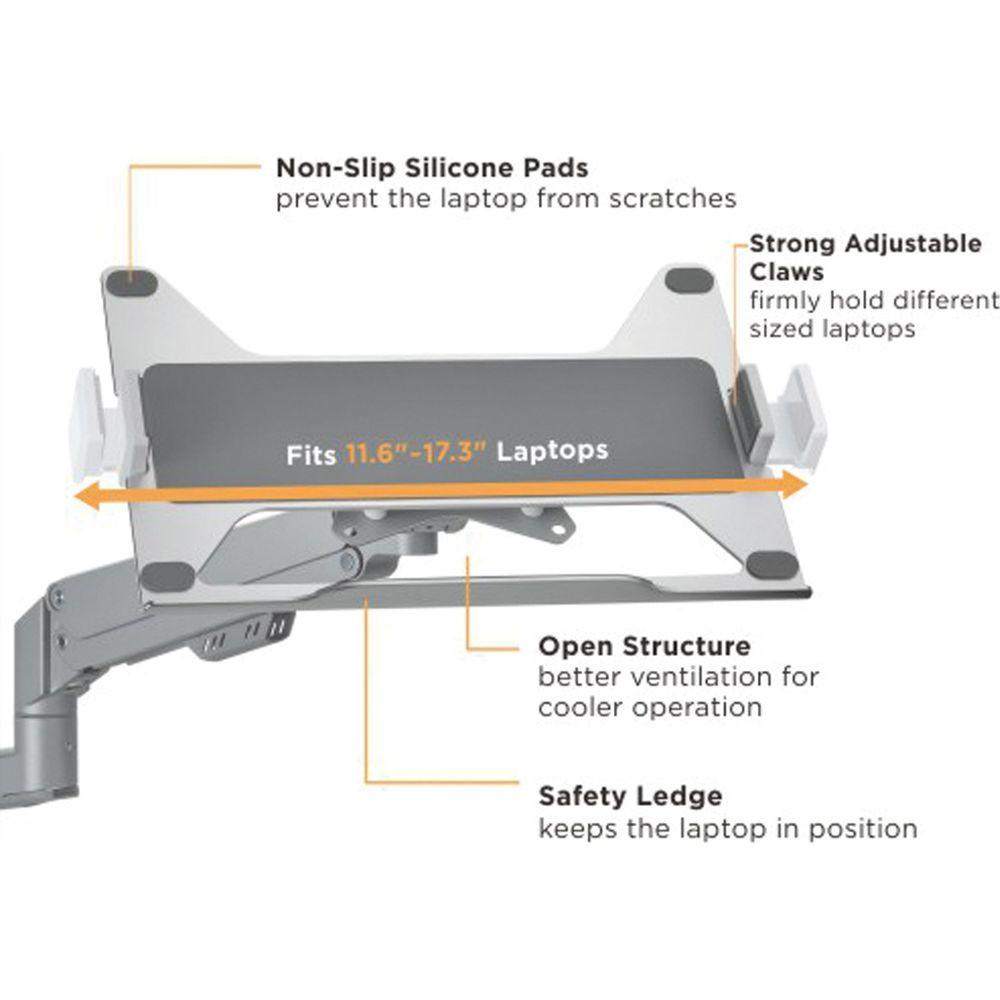 Non-Slip Silicone Pads
prevent the laptop from scratches

Strong Adjustable Claws
firmly hold different sized laptops

Fits 11.6"-17.3" Laptops

Open Structure
better ventilation for cooler operation

Safety Ledge
keeps the laptop in position