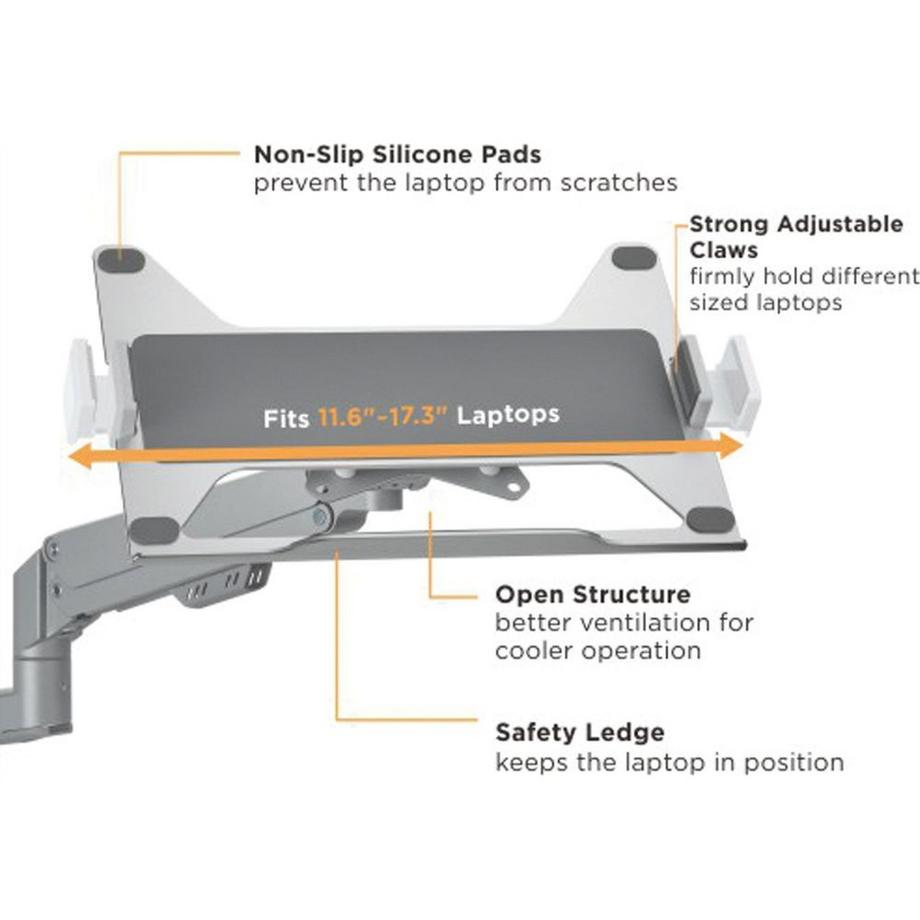 Non-Slip Silicone Pads
prevent the laptop from scratches

Strong Adjustable Claws
firmly hold different sized laptops

Fits 11.6"-17.3" Laptops

Open Structure
better ventilation for cooler operation

Safety Ledge
keeps the laptop in position