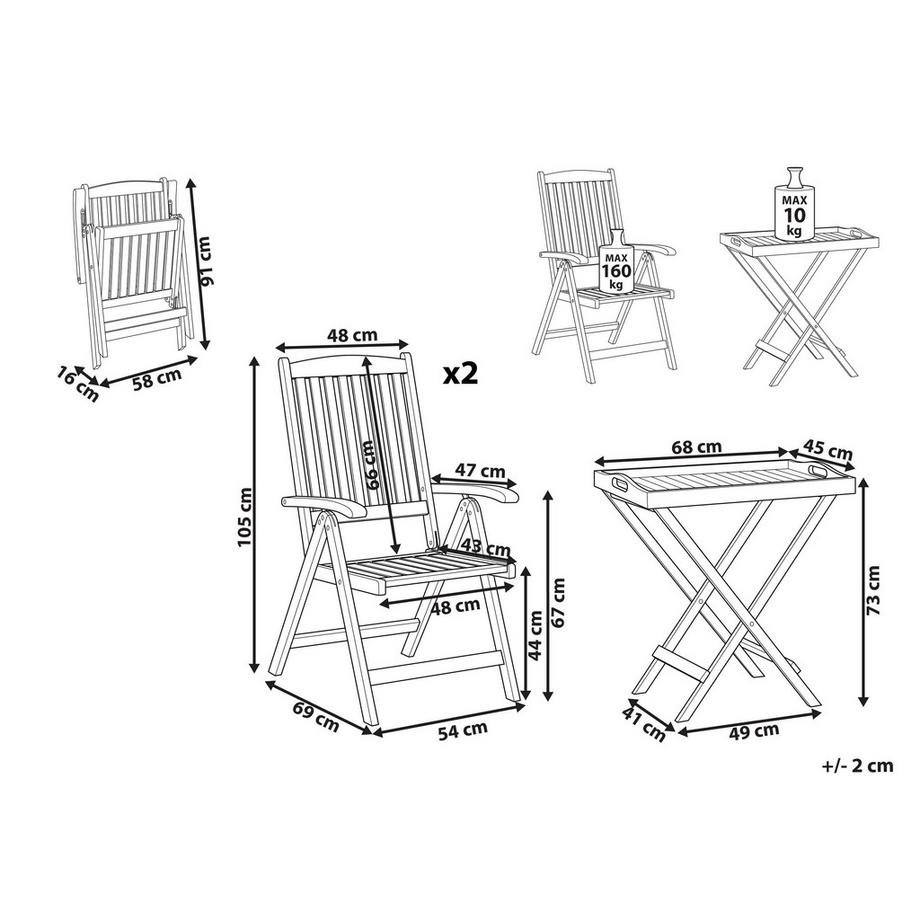 91 cm
16 cm
58 cm

MAX
160
kg

MAX
10
kg

48 cm
x2
66 cm
47 cm
105 cm
43 cm
48 cm
44 cm
67 cm
69 cm
54 cm

68 cm
45 cm
73 cm
41 cm
49 cm

+/- 2 cm