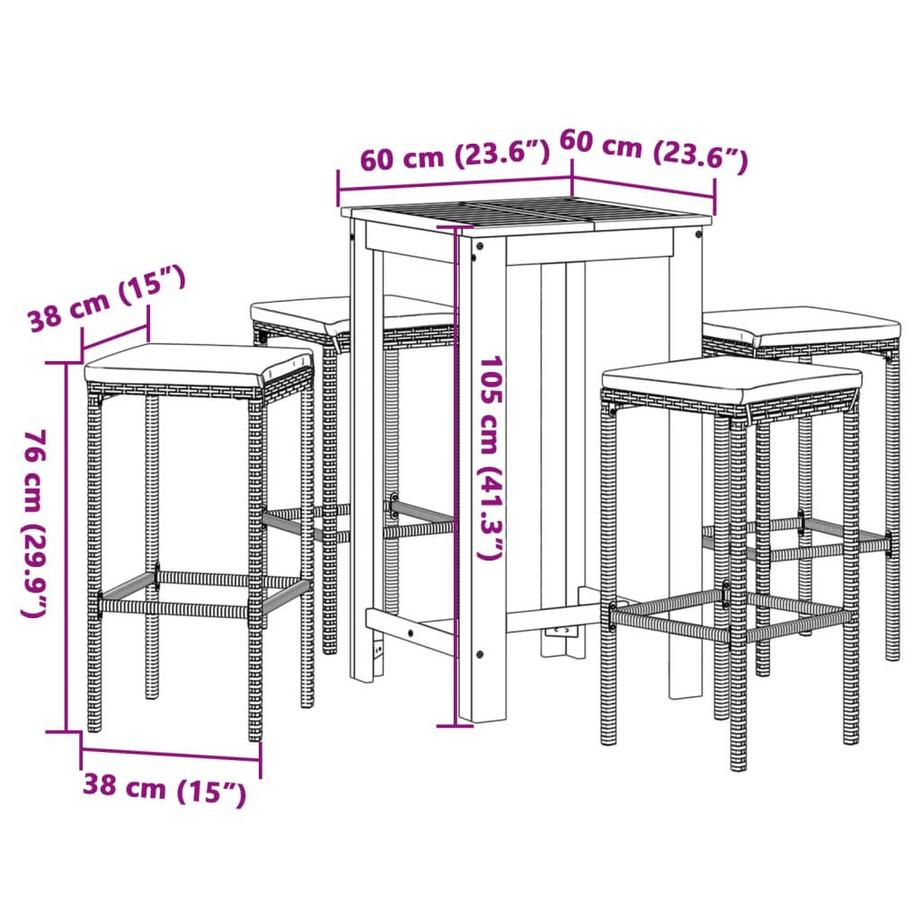 60 cm (23.6”)
60 cm (23.6”)
38 cm (15”)
105 cm (41.3”)
76 cm (29.9”)
38 cm (15”)